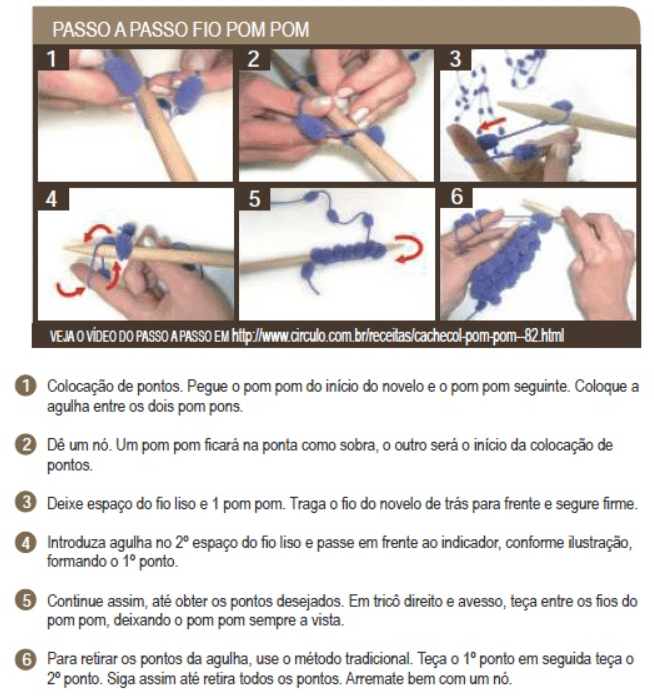 PASSO A PASSO FIO POM POM

1

2

3

4

5

6

VEJA O VÍDEO DO PASSO A PASSO EM http://www.circulo.com.br/receitas/cachecol-pom-pom--82.html

1 Colocação de pontos. Pegue o pom pom do início do novelo e o pom pom seguinte. Coloque a agulha entre os dois pom pons.

2 Dê um nó. Um pom pom ficará na ponta como sobra, o outro será o início da colocação de pontos.

3 Deixe espaço do fio liso e 1 pom pom. Traga o fio do novelo de trás para frente e segure firme.

4 Introduza agulha no 2º espaço do fio liso e passe em frente ao indicador, conforme ilustração, formando o 1º ponto.

5 Continue assim, até obter os pontos desejados. Em tricô direito e avesso, teça entre os fios do pom pom, deixando o pom pom sempre a vista.

6 Para retirar os pontos da agulha, use o método tradicional. Teça o 1º ponto em seguida teça o 2º ponto. Siga assim até retira todos os pontos. Arremate bem com um nó.