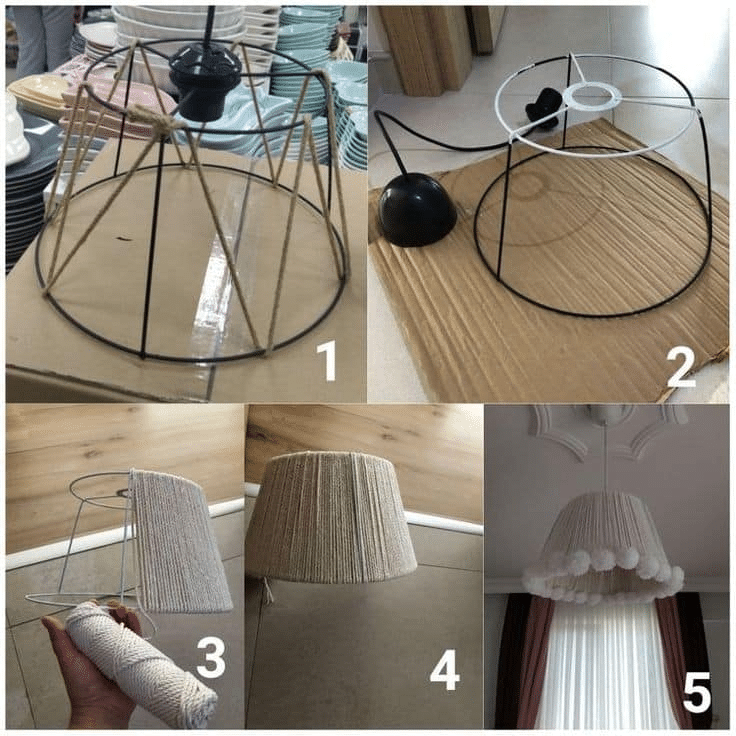 1

2

3

4

5