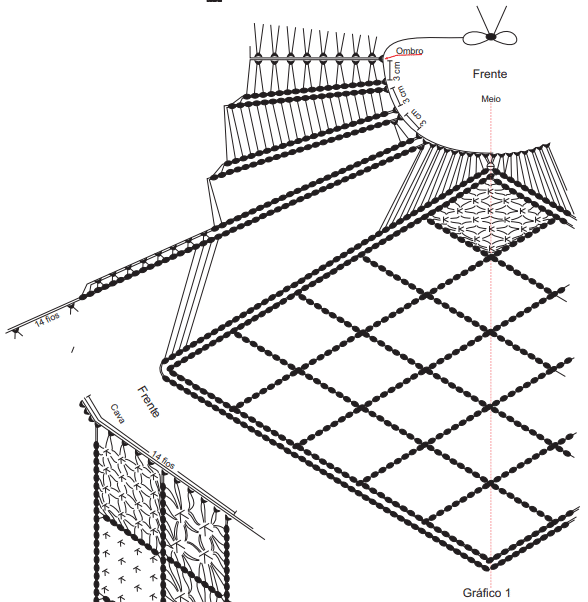 Ombro

3 cm

3 cm

3 cm

Frente

Meio

14 fios

Frente

Cava

14 fios

Gráfico 1