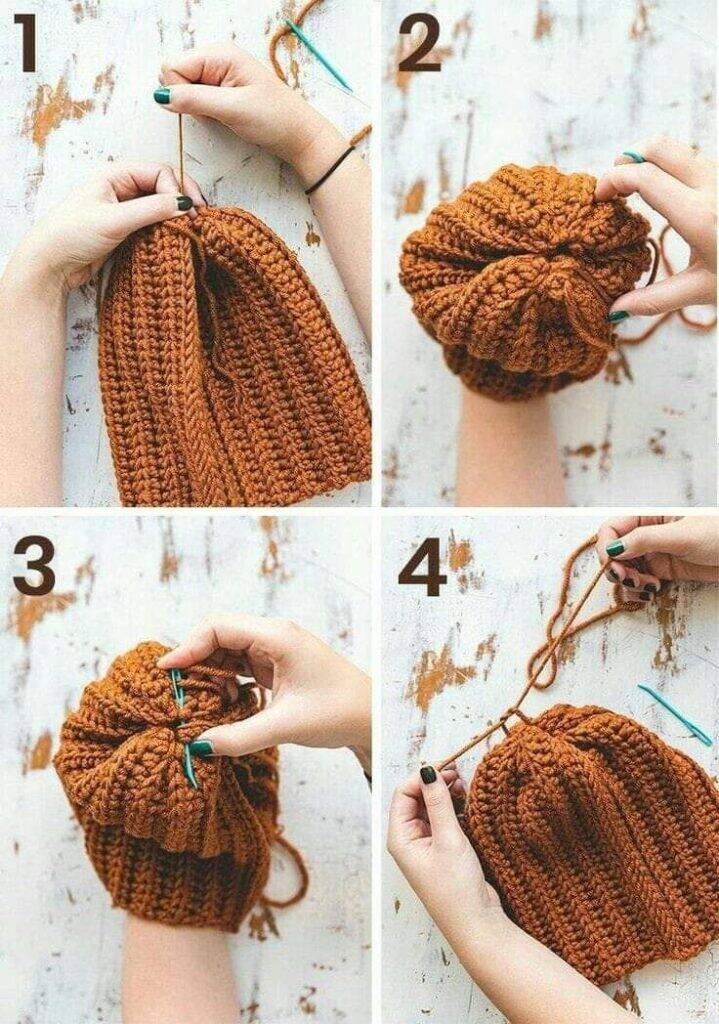 1

2

3

4