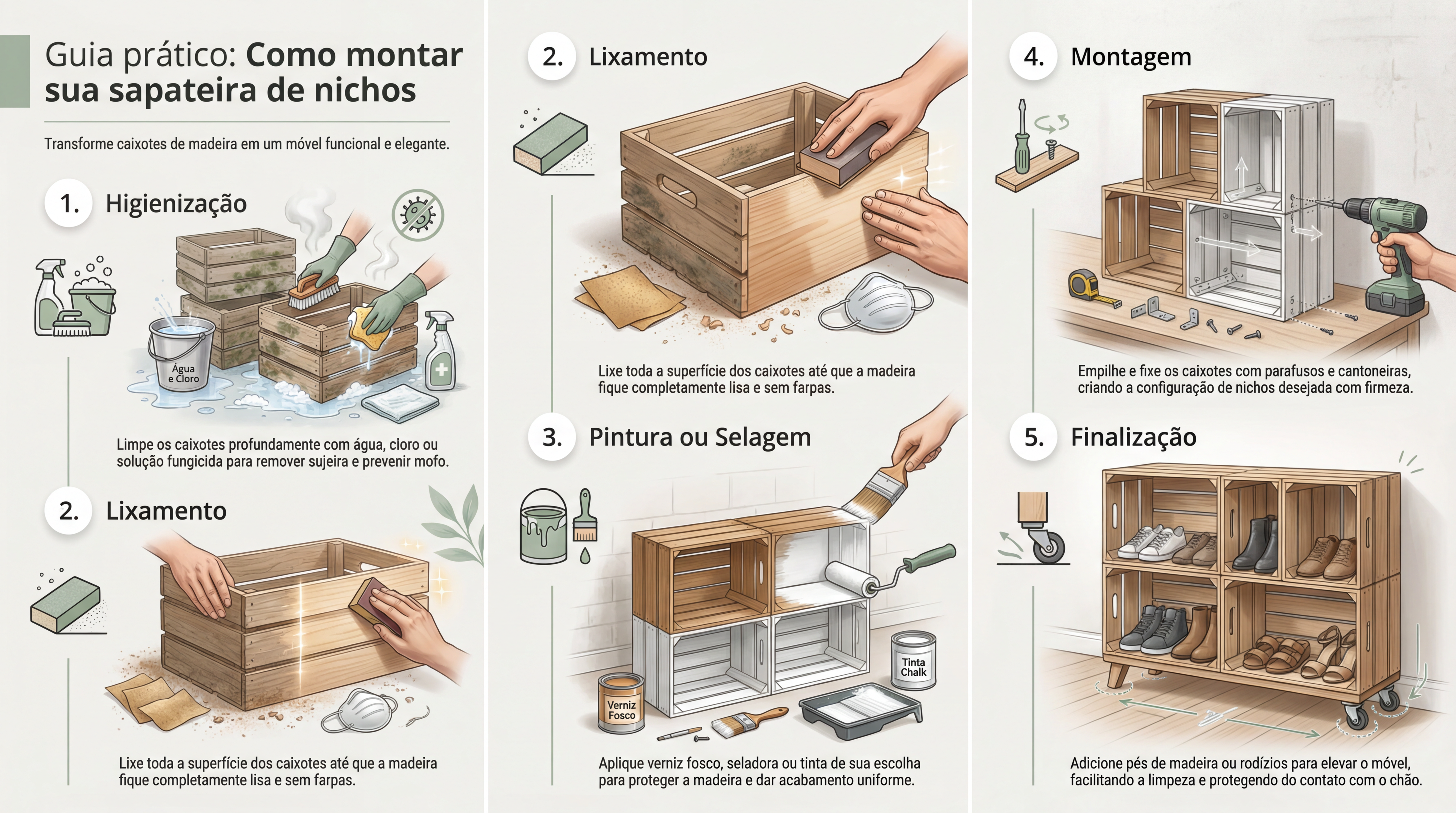 Guia prático: Como montar sua sapateira de nichos

Transforme caixotes de madeira em um móvel funcional e elegante.

1. Higienização

Água e Cloro

Limpe os caixotes profundamente com água, cloro ou solução fungicida para remover sujeira e prevenir mofo.

2. Lixamento

Lixe toda a superfície dos caixotes até que a madeira fique completamente lisa e sem farpas.

2. Lixamento

Lixe toda a superfície dos caixotes até que a madeira fique completamente lisa e sem farpas.

3. Pintura ou Selagem

Verniz Fosco

Tinta Chalk

Aplique verniz fosco, seladora ou tinta de sua escolha para proteger a madeira e dar acabamento uniforme.

4. Montagem

Empilhe e fixe os caixotes com parafusos e cantoneiras, criando a configuração de nichos desejada com firmeza.

5. Finalização

Adicione pés de madeira ou rodízios para elevar o móvel, facilitando a limpeza e protegendo do contato com o chão.