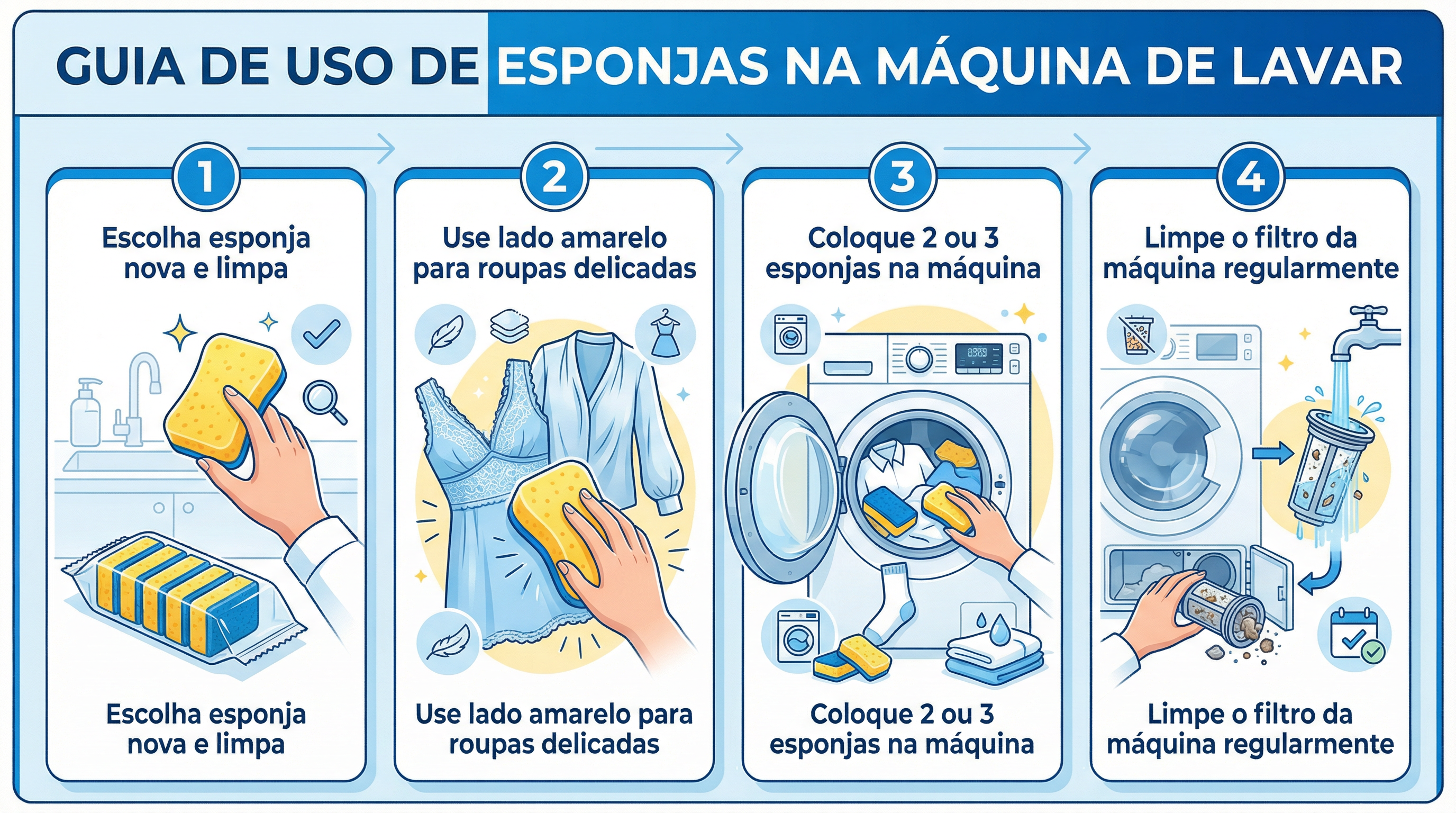 GUIA DE USO DE ESPONJAS NA MÁQUINA DE LAVAR

1

Escolha esponja nova e limpa

Escolha esponja nova e limpa

2

Use lado amarelo para roupas delicadas

Use lado amarelo para roupas delicadas

3

Coloque 2 ou 3 esponjas na máquina

Coloque 2 ou 3 esponjas na máquina

4

Limpe o filtro da máquina regularmente

Limpe o filtro da máquina regularmente