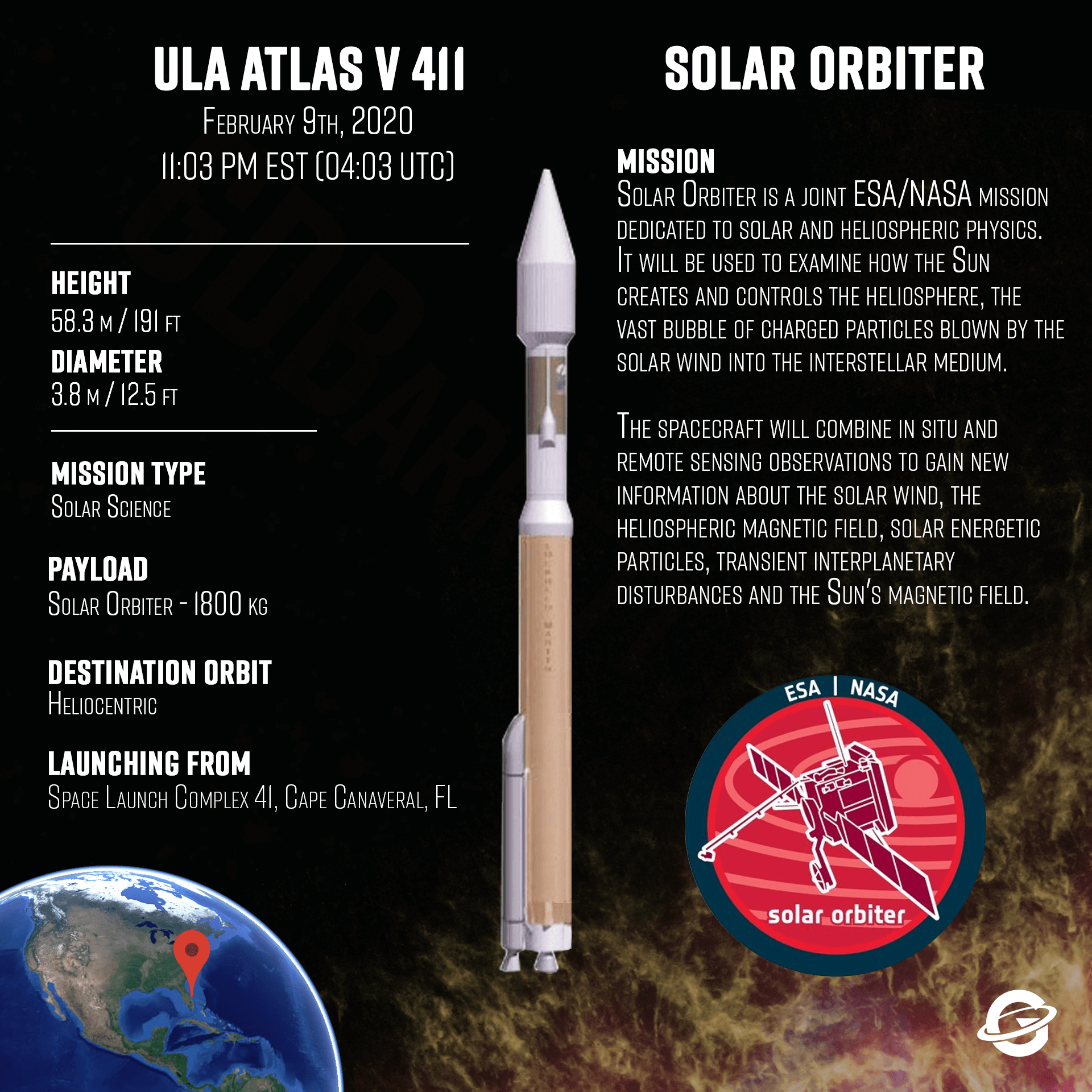 ULA ATLAS V 411

February 9th, 2020
11:03 PM EST (04:03 UTC)

HEIGHT
58.3 m / 191 ft

DIAMETER
3.8 m / 12.5 ft

MISSION TYPE
Solar Science

PAYLOAD
Solar Orbiter - 1800 kg

DESTINATION ORBIT
Heliocentric

LAUNCHING FROM
Space Launch Complex 41, Cape Canaveral, FL

SOLAR ORBITER

MISSION
Solar Orbiter is a joint ESA/NASA mission dedicated to solar and heliospheric physics. It will be used to examine how the Sun creates and controls the heliosphere, the vast bubble of charged particles blown by the solar wind into the interstellar medium.

The spacecraft will combine in situ and remote sensing observations to gain new information about the solar wind, the heliospheric magnetic field, solar energetic particles, transient interplanetary disturbances and the Sun's magnetic field.

ESA | NASA
solar orbiter