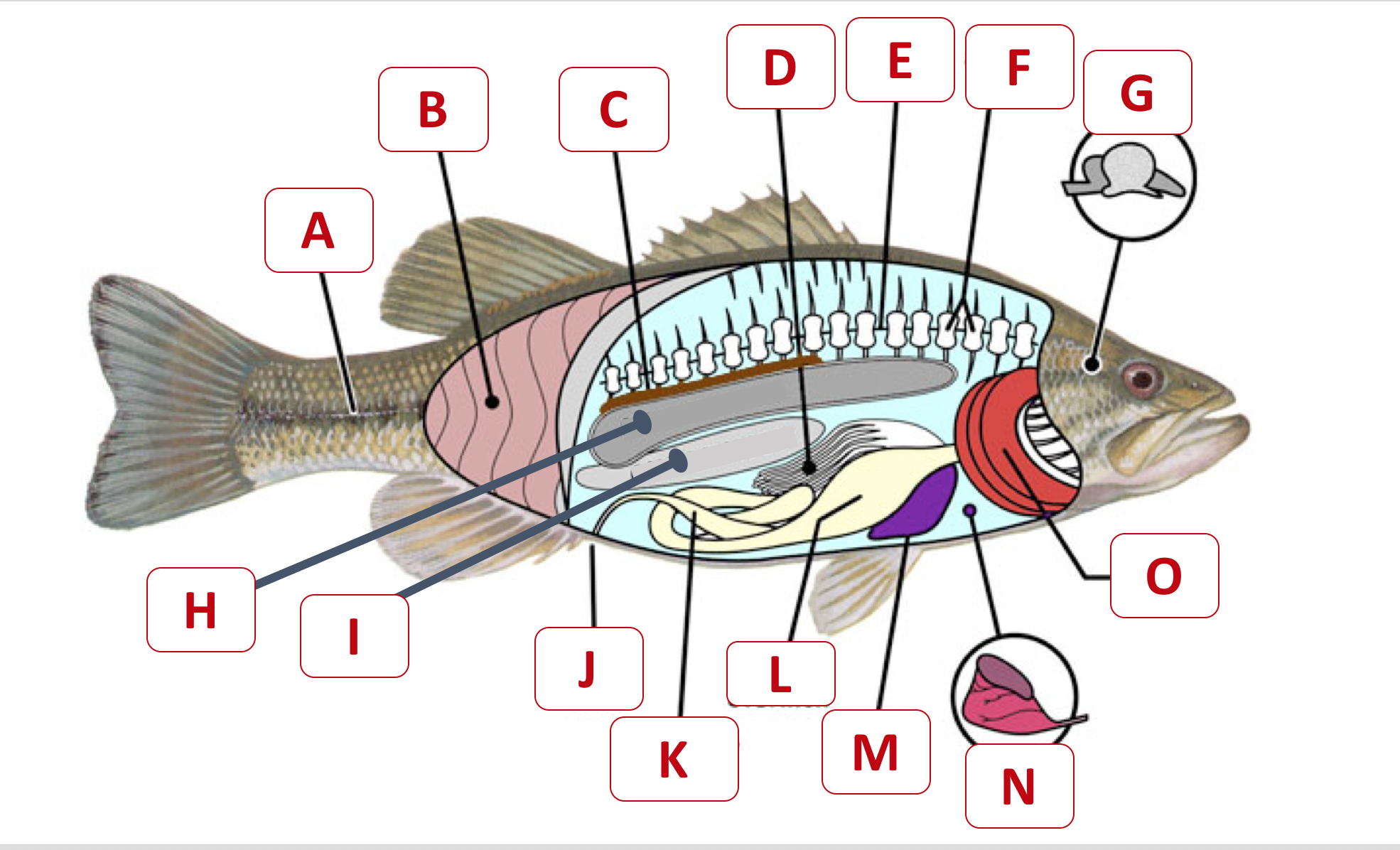 A
B
C
D
E
F
G
H
I
J
K
L
M
N
O