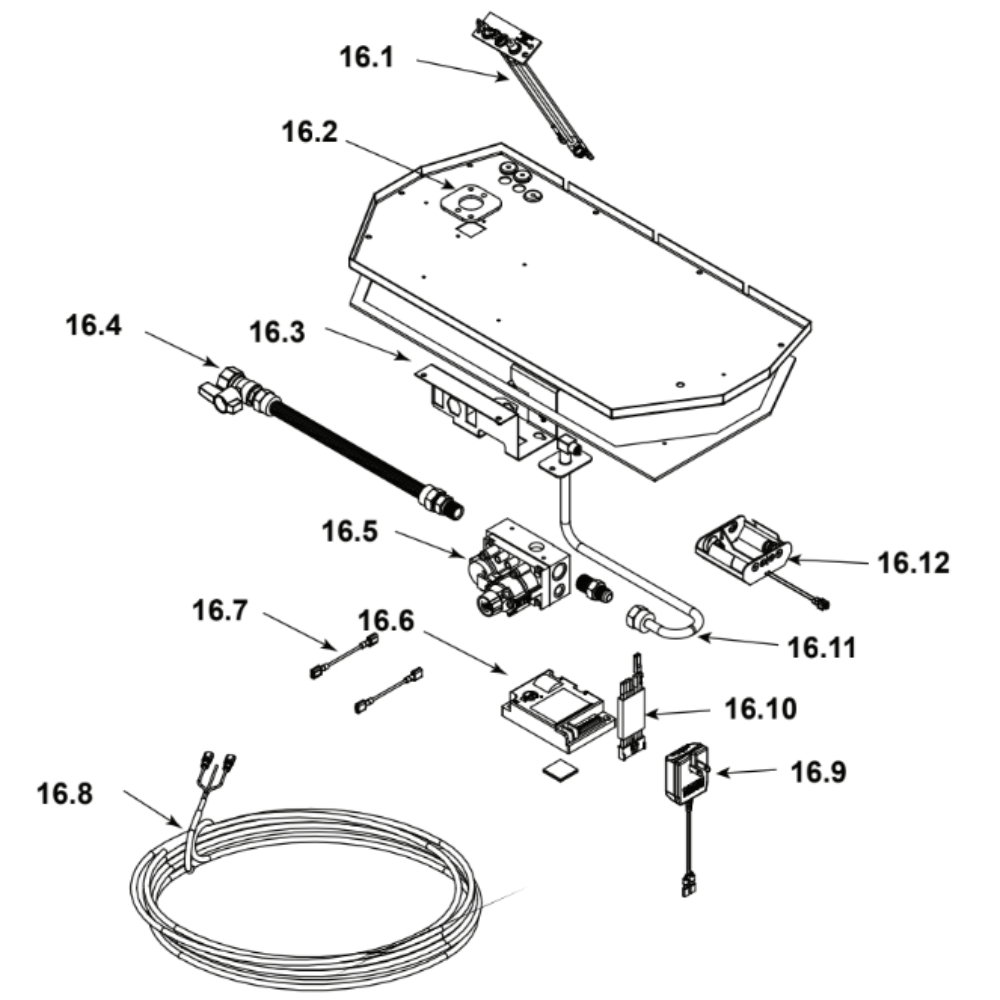 16.1

16.2

16.4

16.3

16.5

16.12

16.7

16.6

16.11

16.10

16.9

16.8