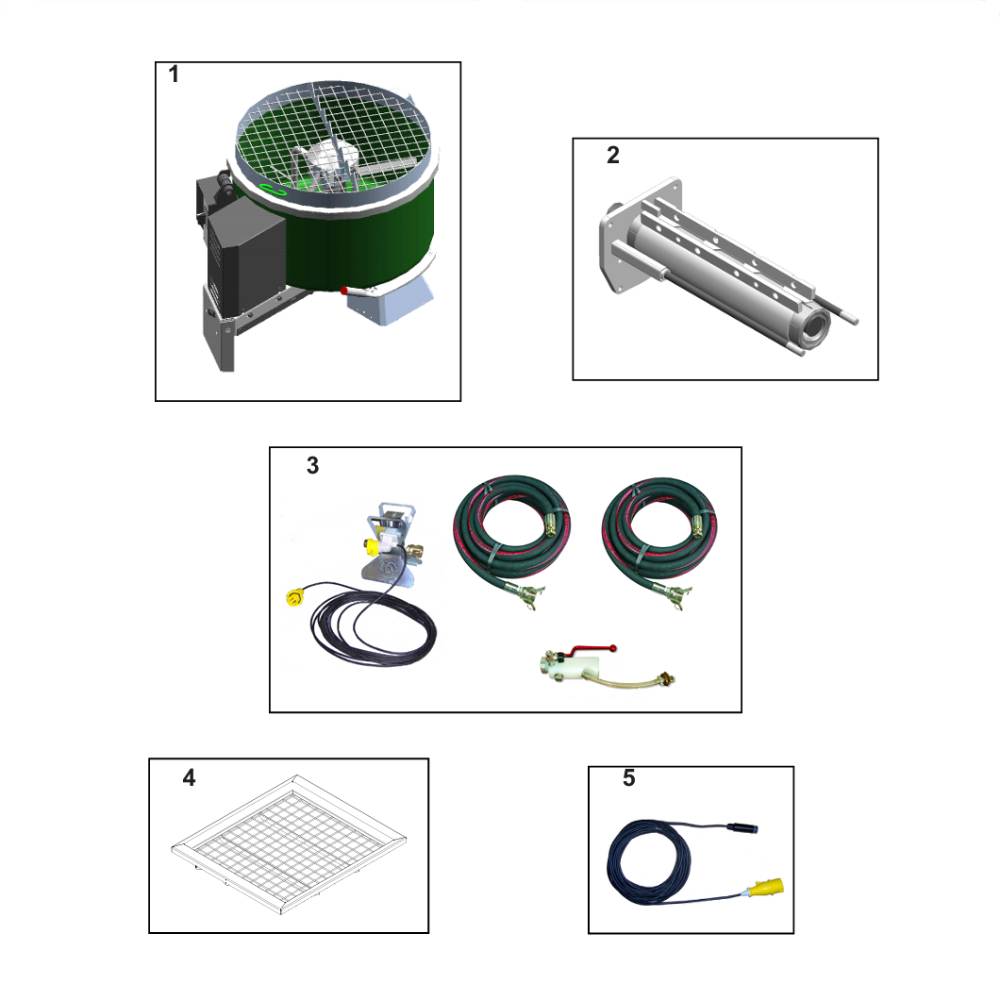 1

2

3

4

5