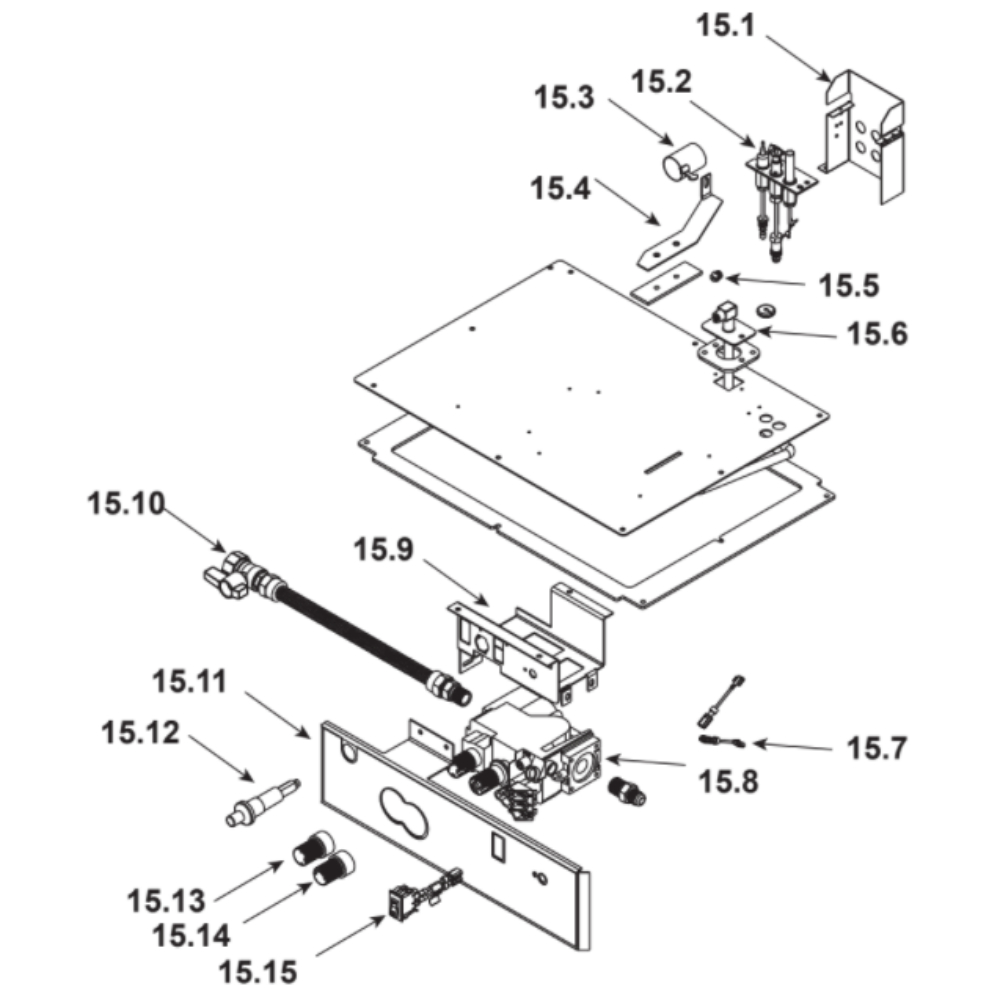 15.1
15.2
15.3
15.4
15.5
15.6
15.10
15.9
15.11
15.12
15.7
15.8
15.13
15.14
15.15