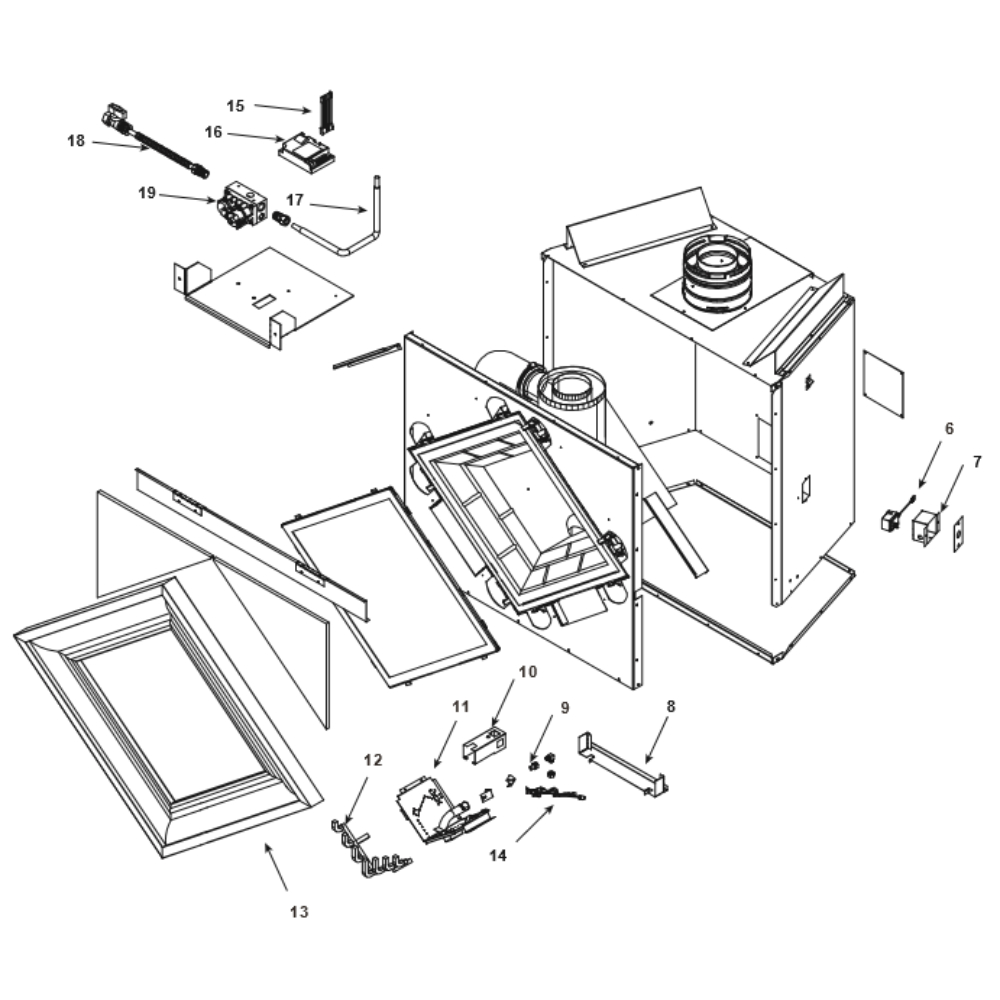 15
16
18
19
17
6
7
10
11
9
8
12
14
13