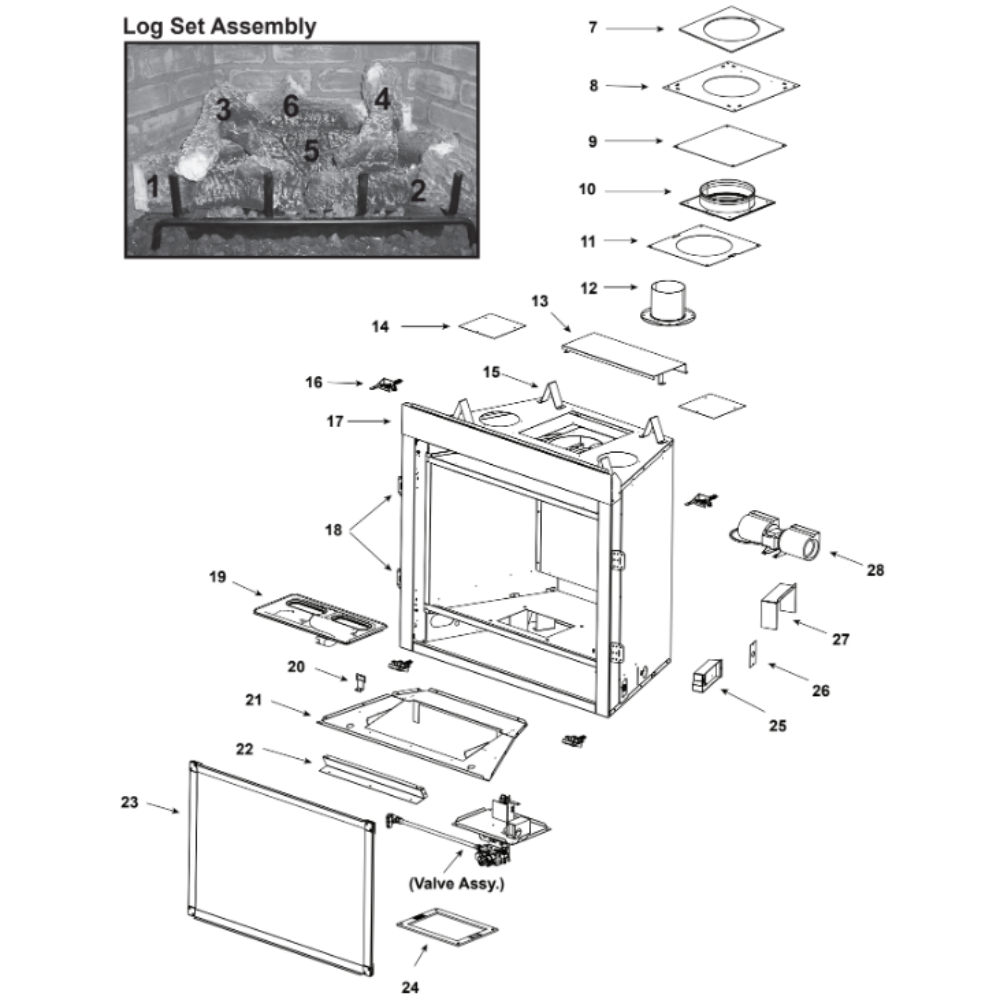 Log Set Assembly

3
6
4
5
1
2

7
8
9
10
11
12
13
14
15
16
17
18
19
20
21
22
23
(Valve Assy.)
24
25
26
27
28