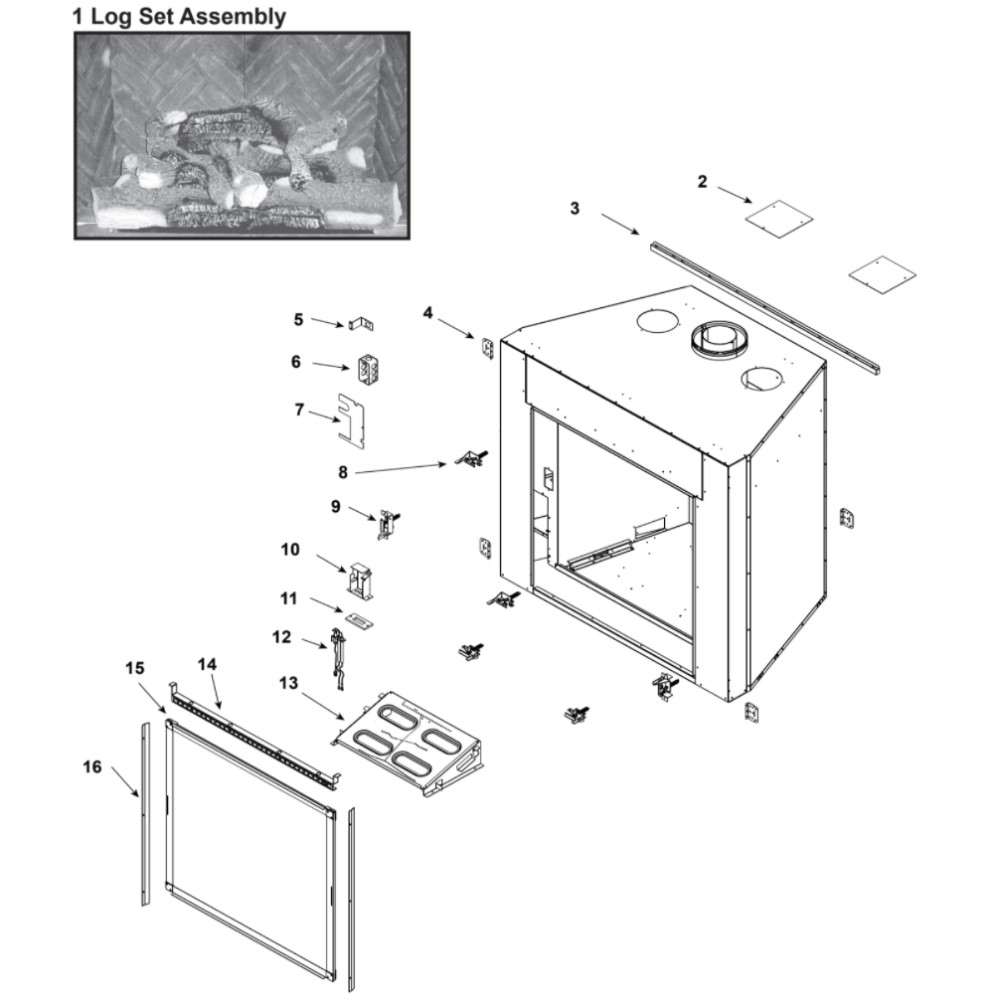 1 Log Set Assembly

2

3

4

5

6

7

8

9

10

11

12

13

14

15

16