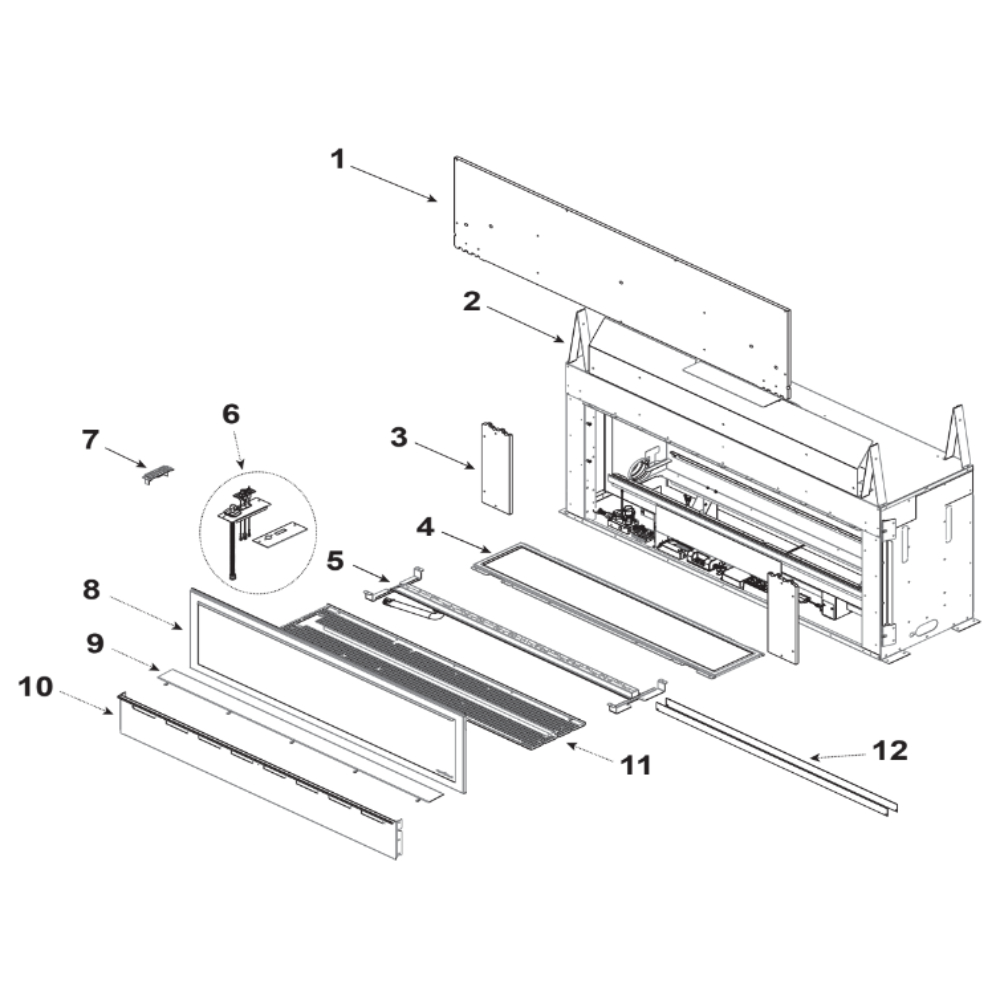 1
2
7
6
3
4
5
8
9
10
11
12