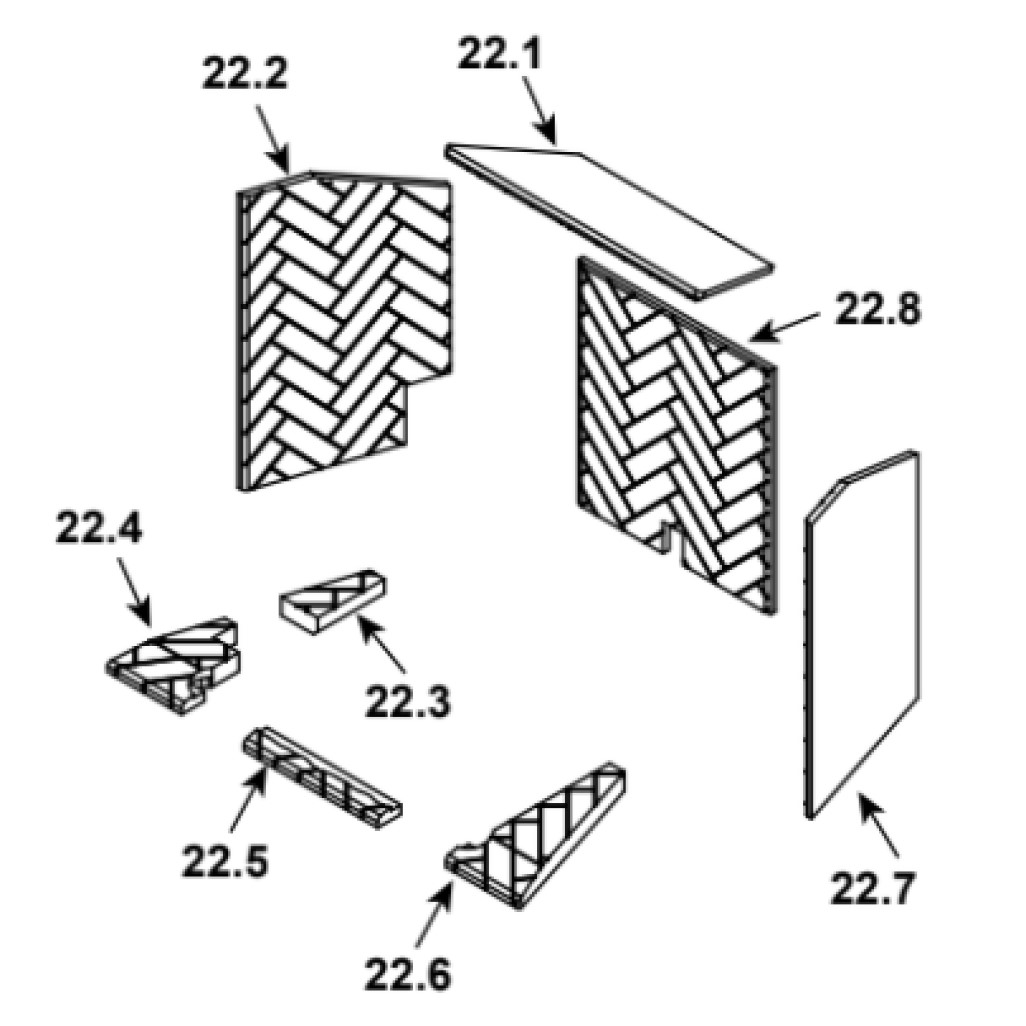 22.2

22.1

22.8

22.4

22.3

22.5

22.6

22.7