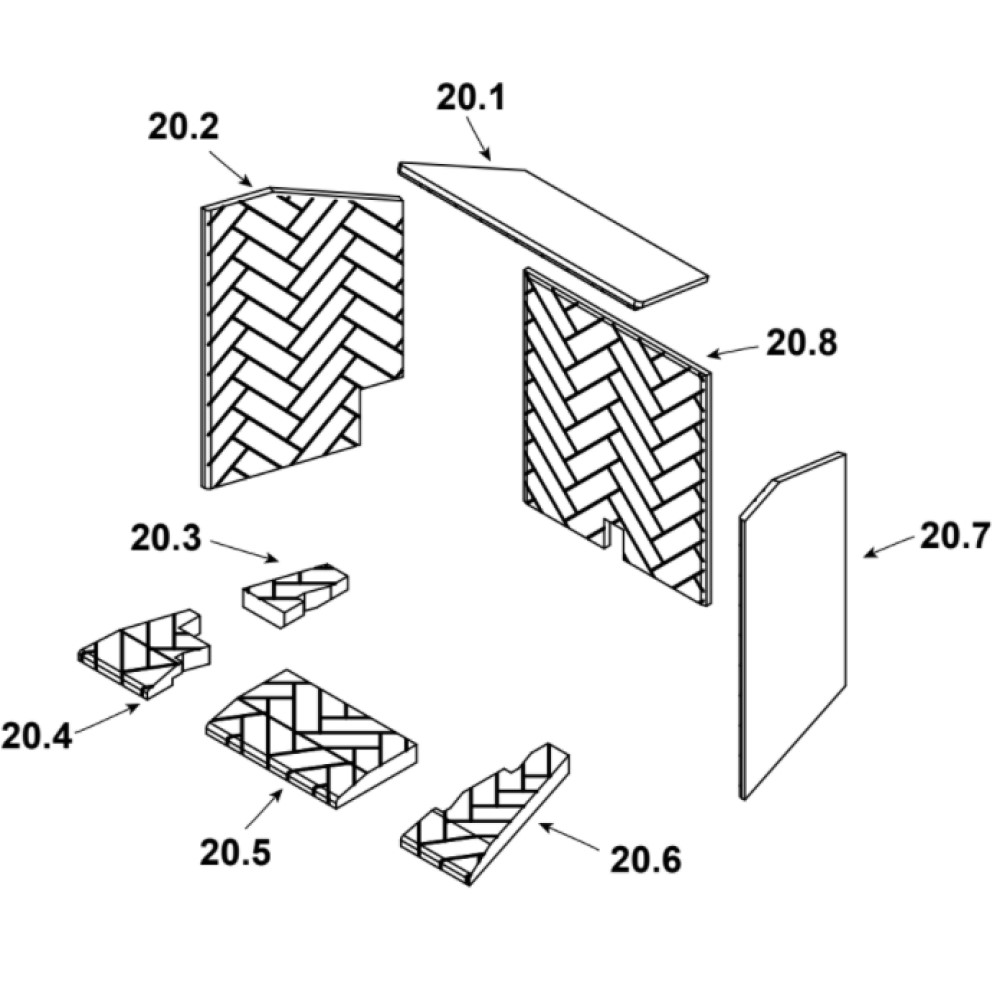 20.1
20.2
20.8
20.3
20.7
20.4
20.5
20.6