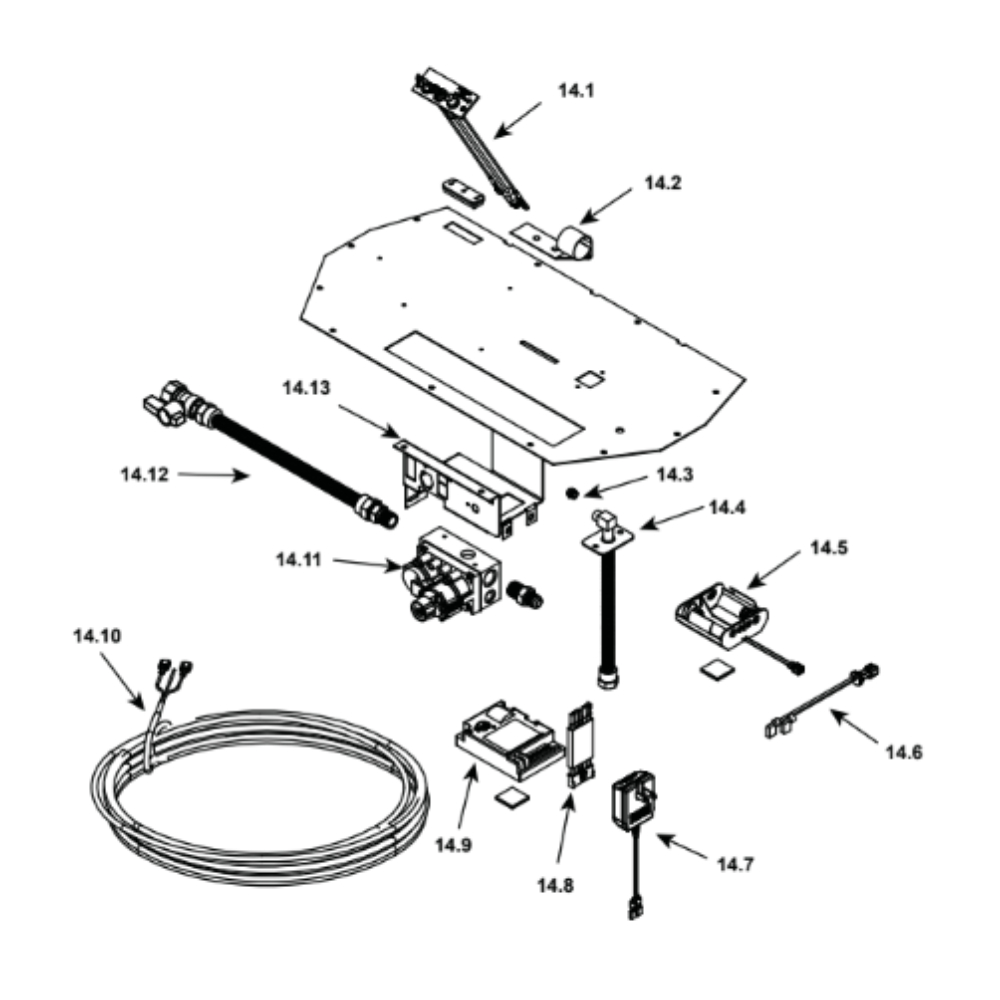 14.1
14.2
14.13
14.12
14.3
14.4
14.11
14.5
14.10
14.6
14.9
14.8
14.7