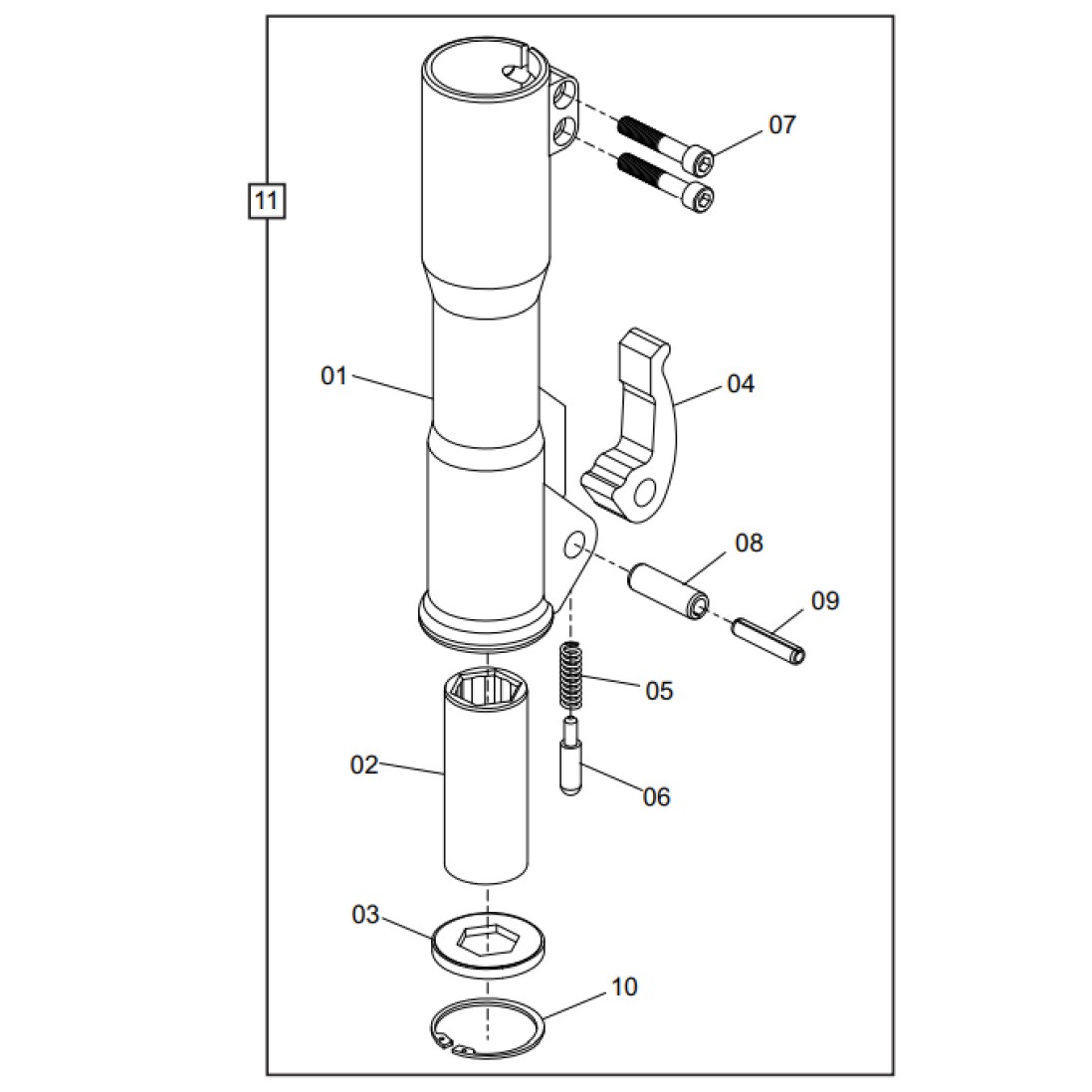 11

07

01

04

08

09

05

02

06

03

10