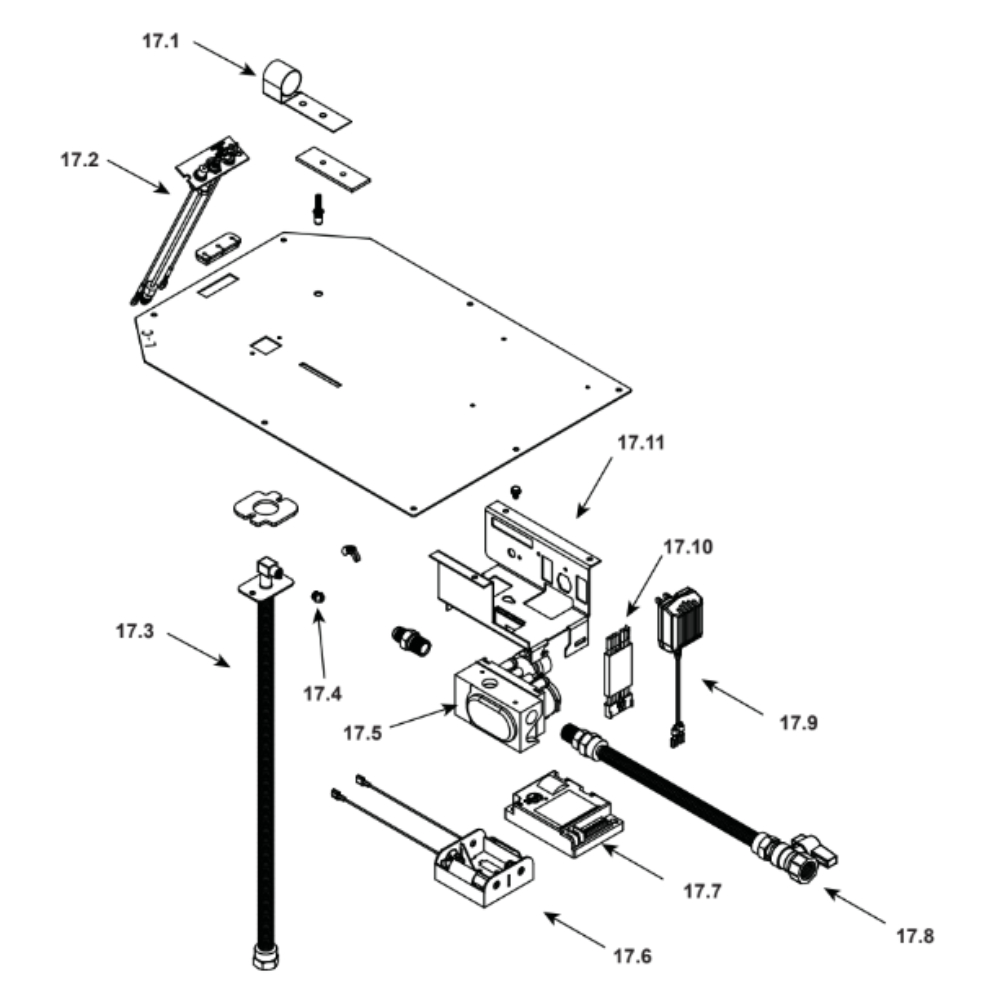 17.1

17.2

2-1

17.11

17.10

17.3

17.4

17.5

17.9

17.7

17.8

17.6