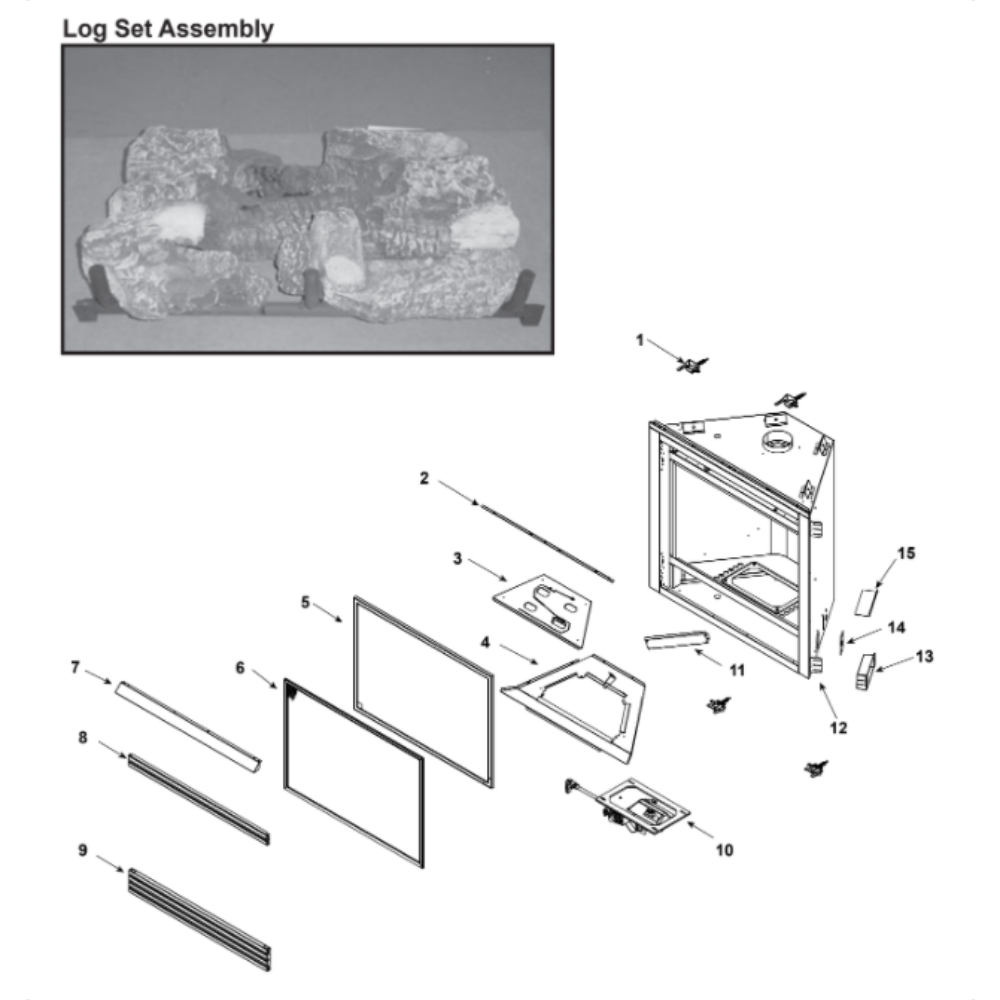 Log Set Assembly

1

2

3

4

5

6

7

8

9

10

11

12

13

14

15