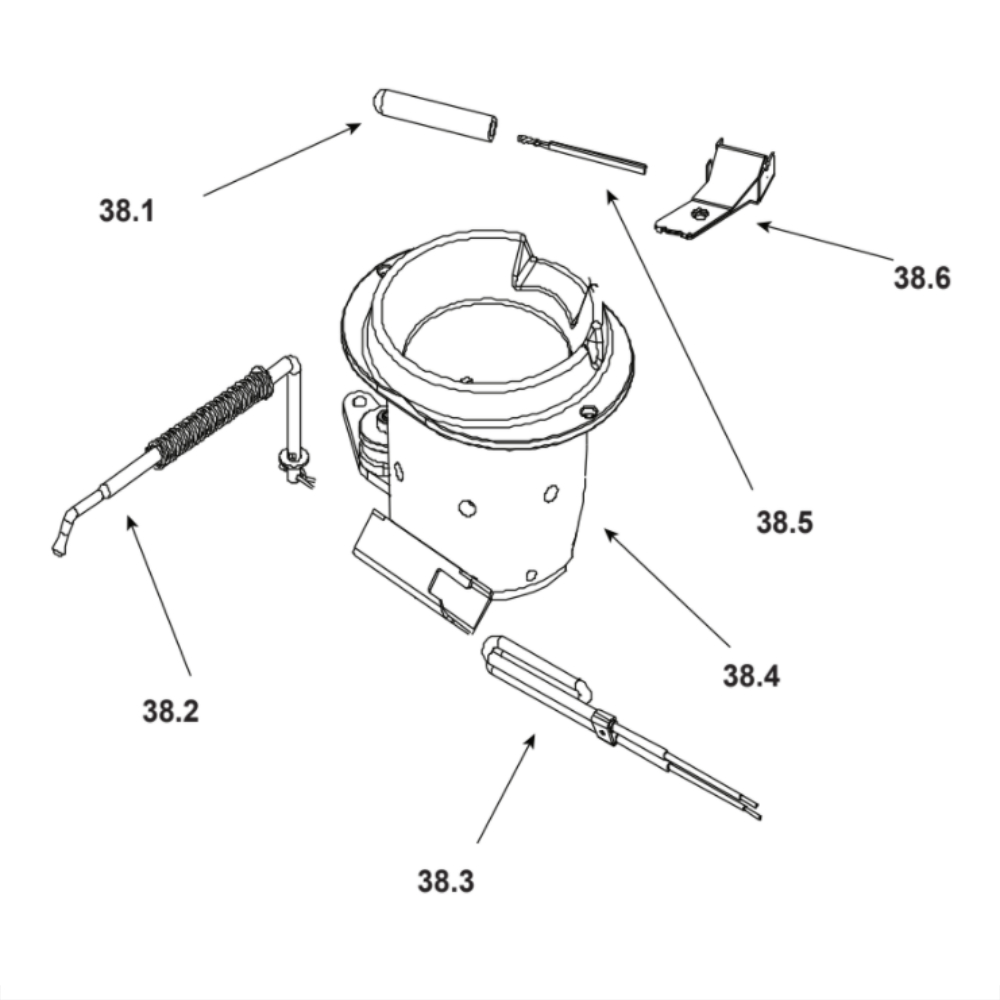 38.1

38.6

38.5

38.4

38.2

38.3