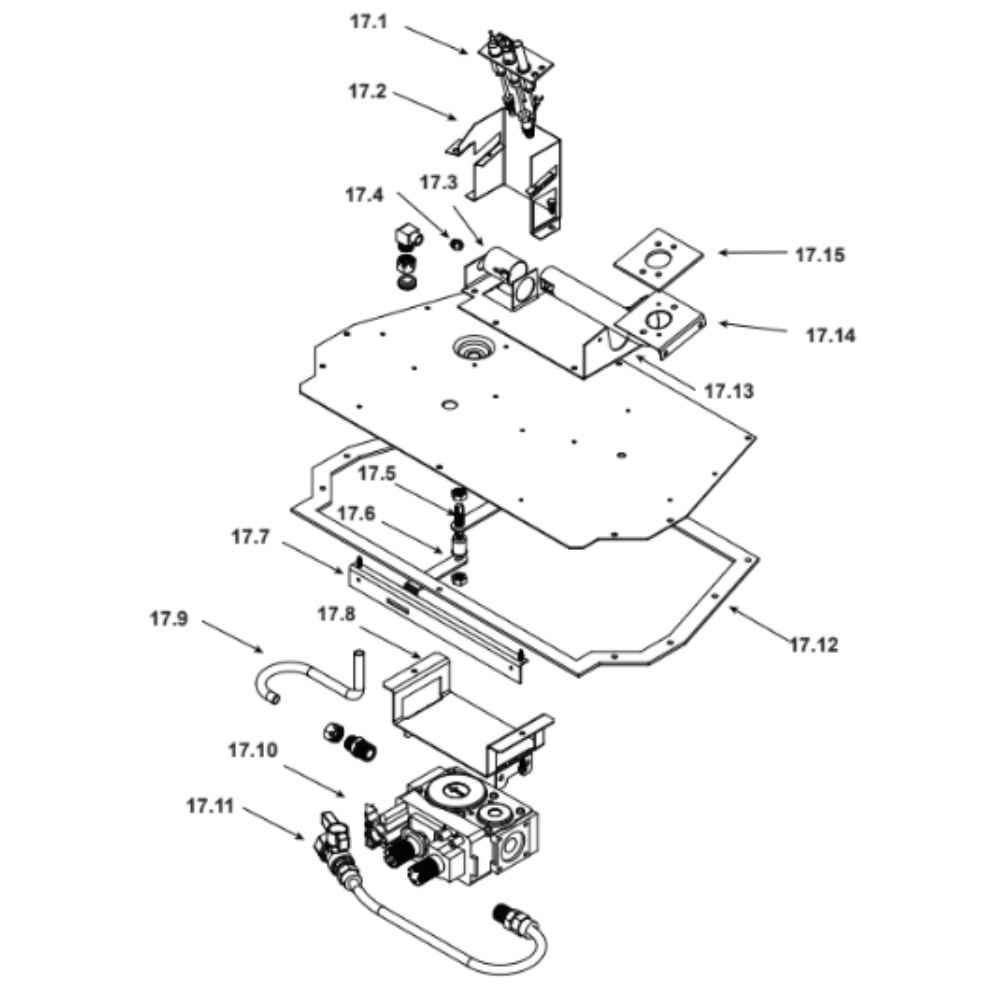 17.1
17.2
17.3
17.4
17.15
17.14
17.13
17.5
17.6
17.7
17.9
17.8
17.12
17.10
17.11