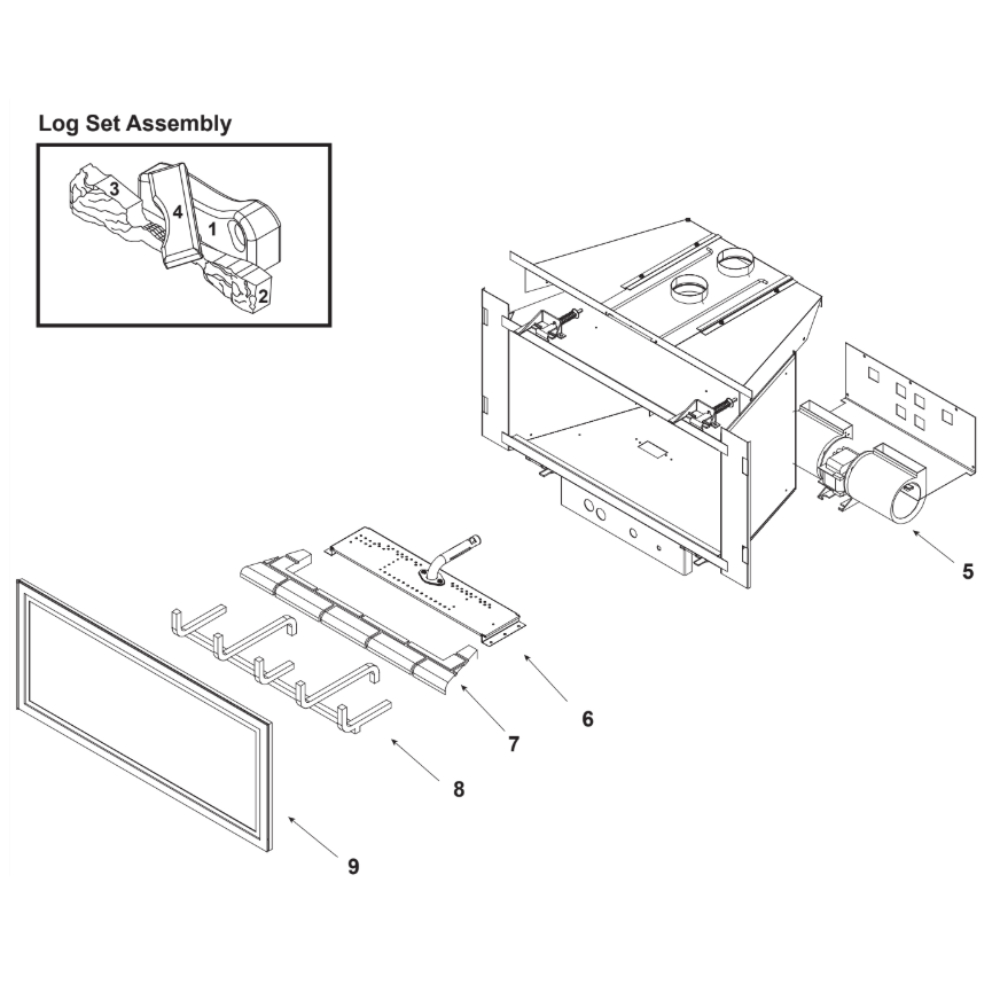 Log Set Assembly

3
4
1
2

5

6

7

8

9