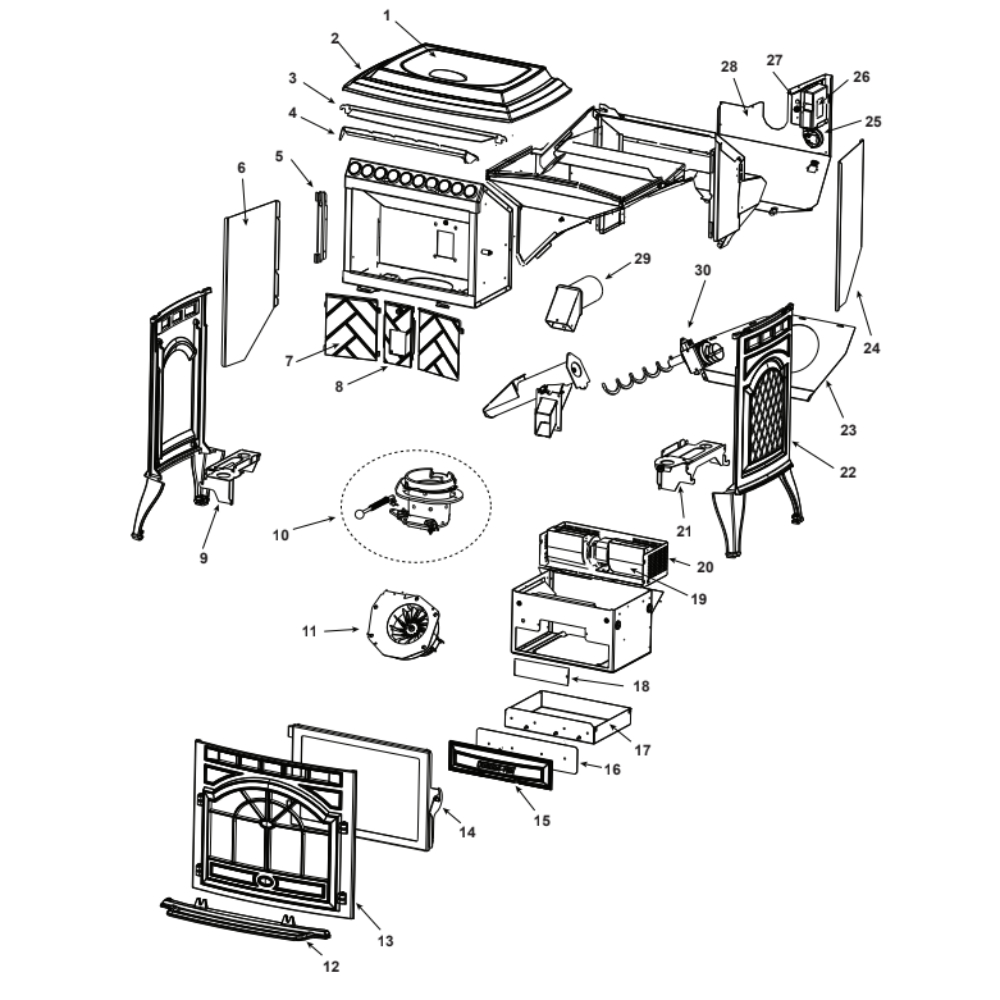 1
2
3
4
5
6
7
8
9
10
11
12
13
14
15
16
17
18
19
20
21
22
23
24
25
26
27
28
29
30