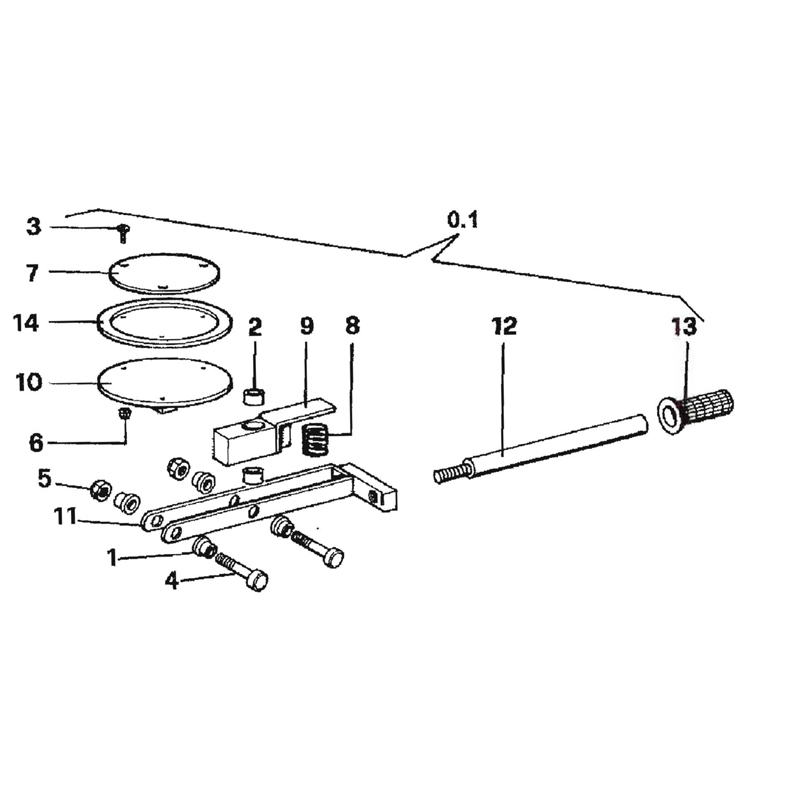 3
0.1
7
14
2
9
8
12
13
10
6
5
11
1
4