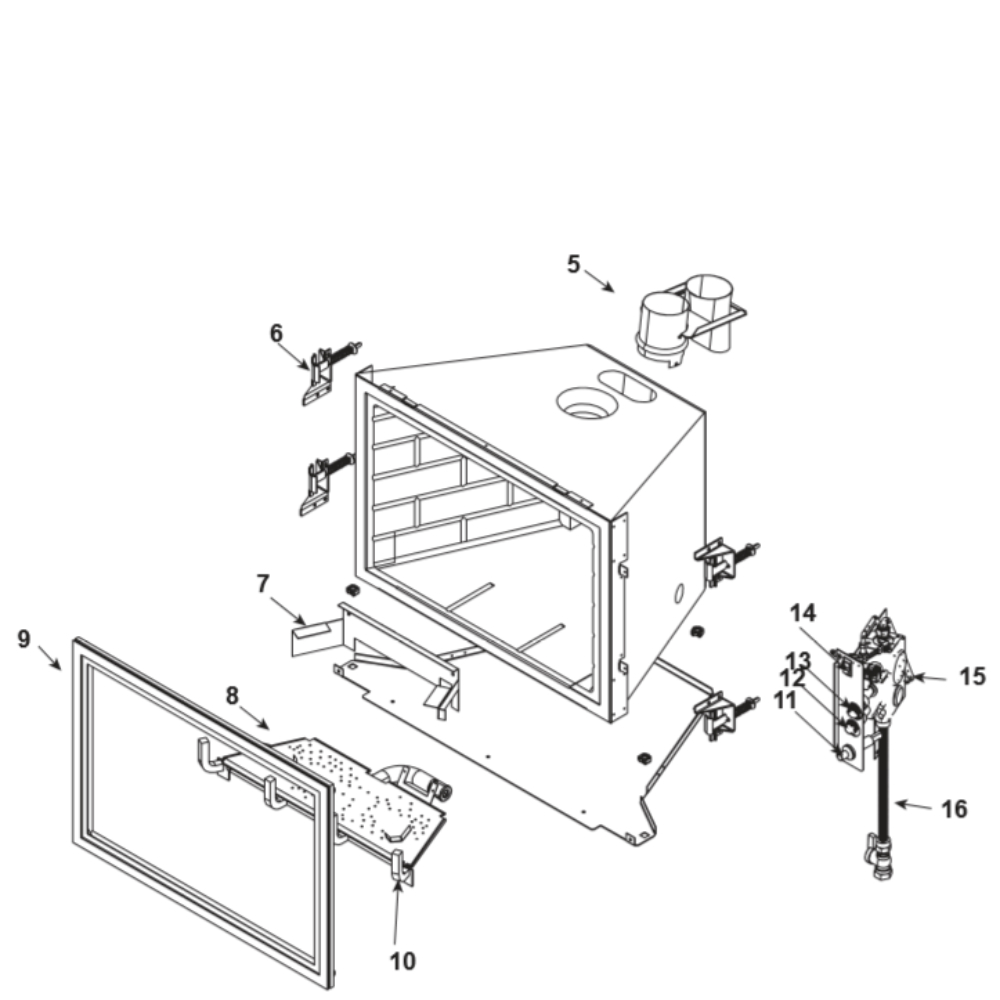 5
6
7
9
8
14
13
12
11
15
16
10