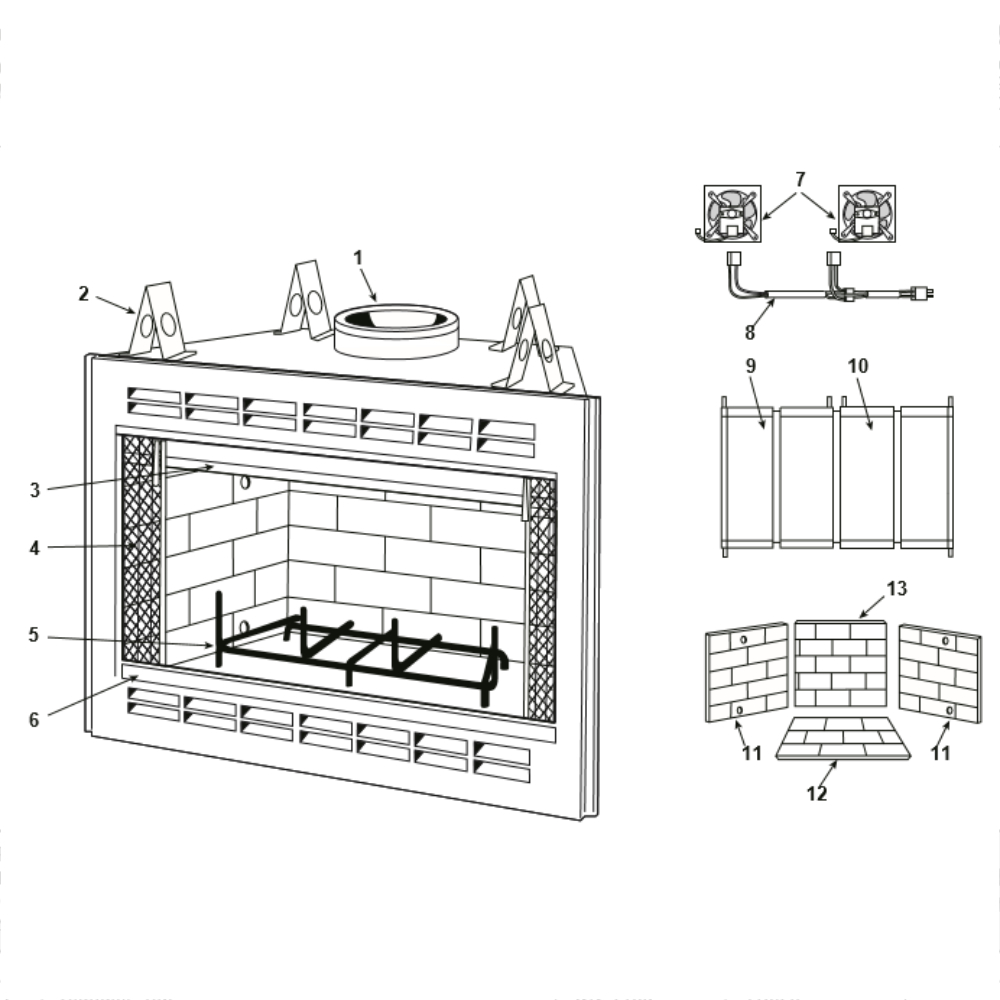 1
2
3
4
5
6
7
8
9
10
13
11
11
12