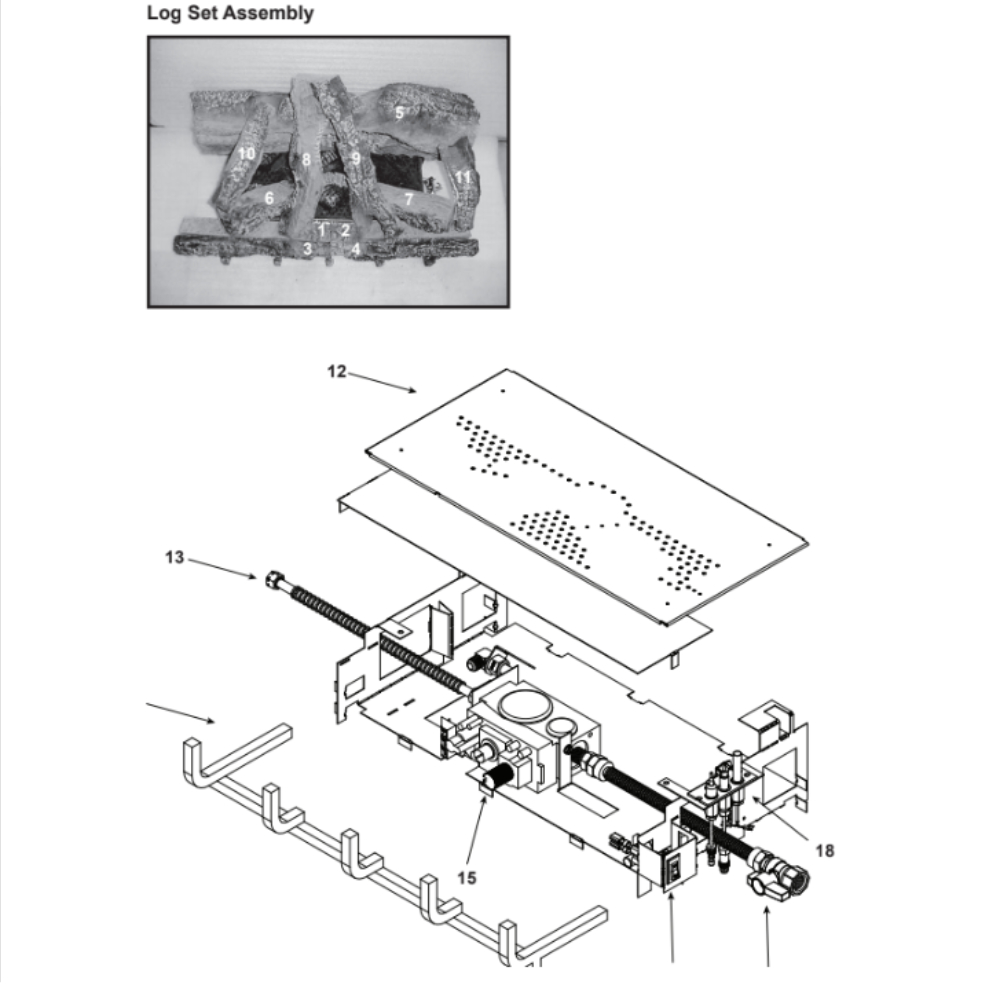 Log Set Assembly

5
10
8
9
11
6
7
1
2
3
4

12

13

15

18