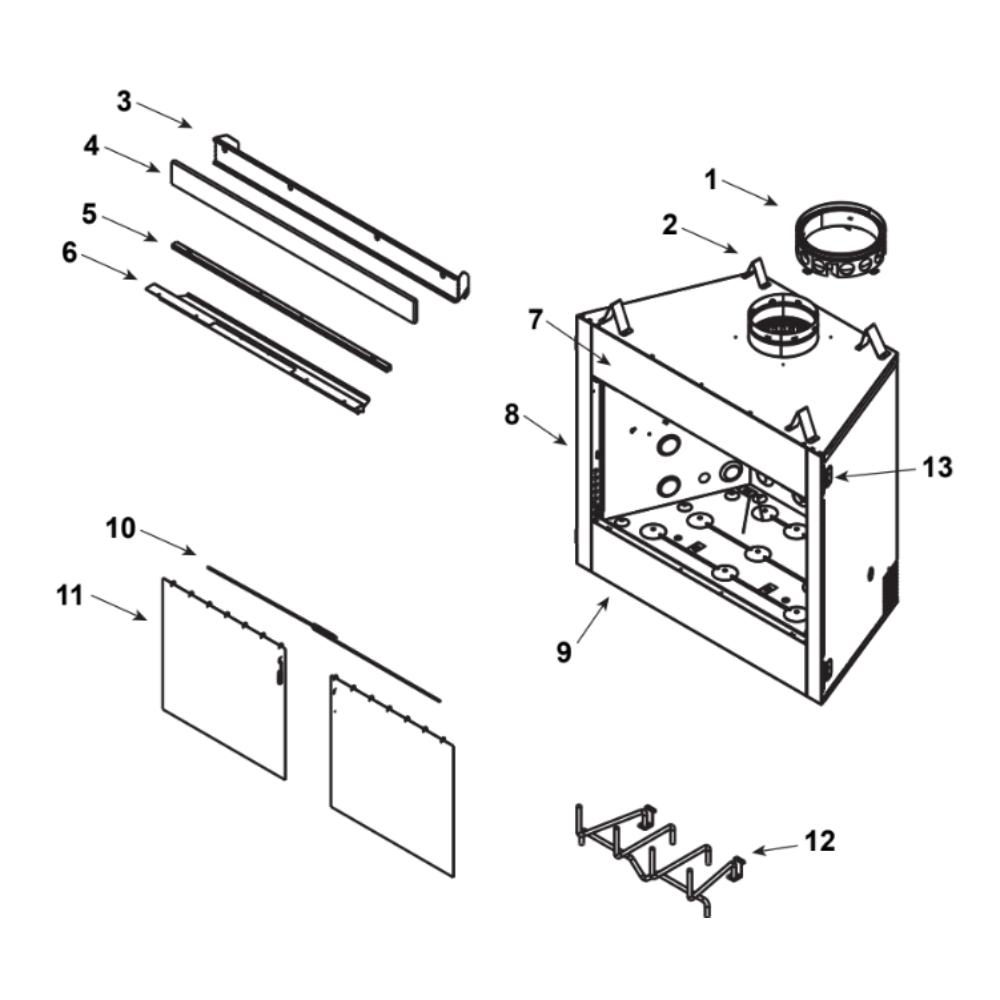 3
4
5
6
1
2
7
8
13
10
11
9
12