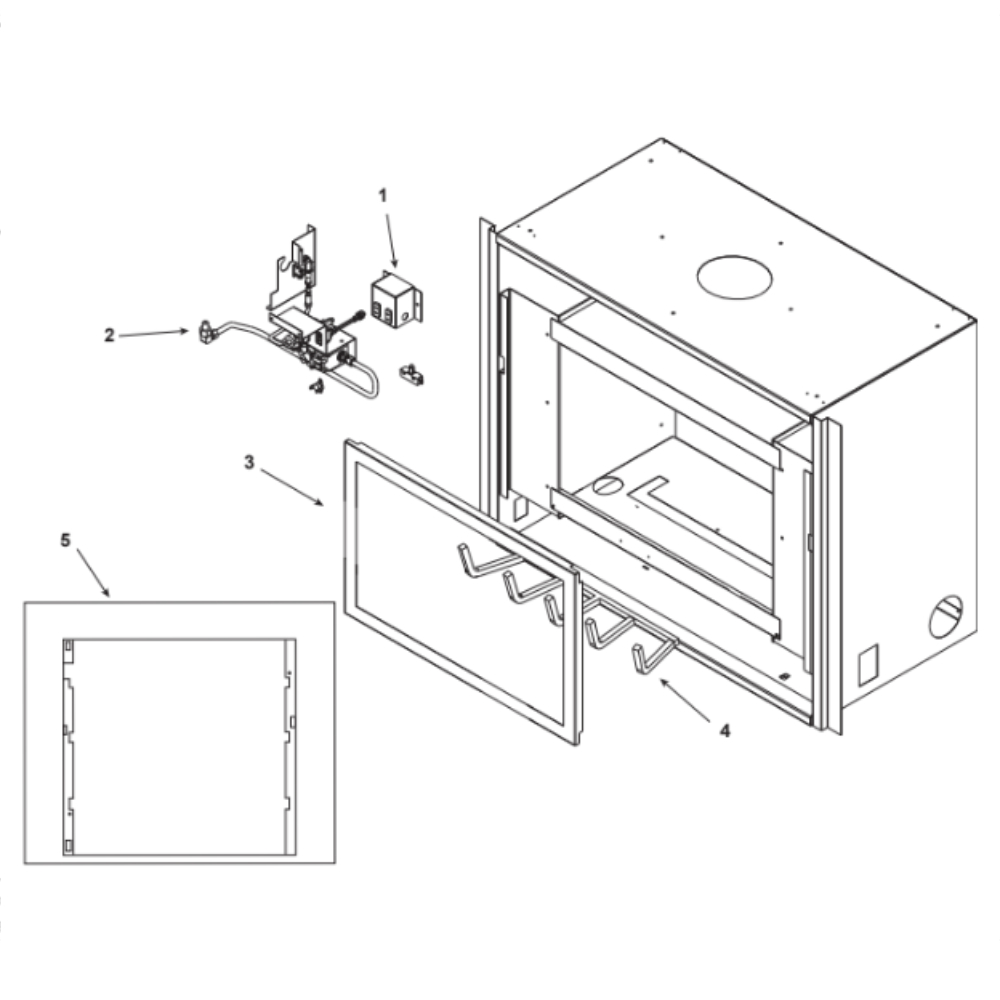 1
2
3
5
4