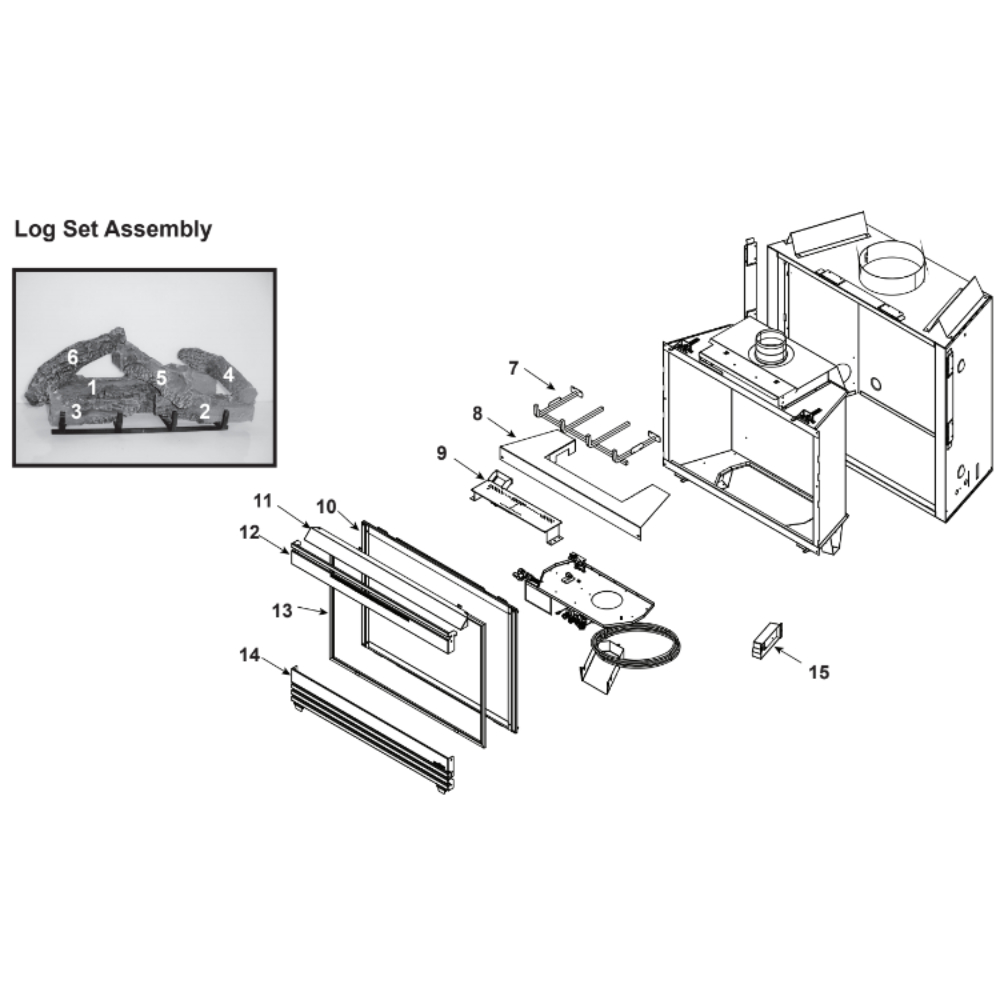 Log Set Assembly

6
1
5
4
3
2

7
8
9
11
10
12
13
14
15