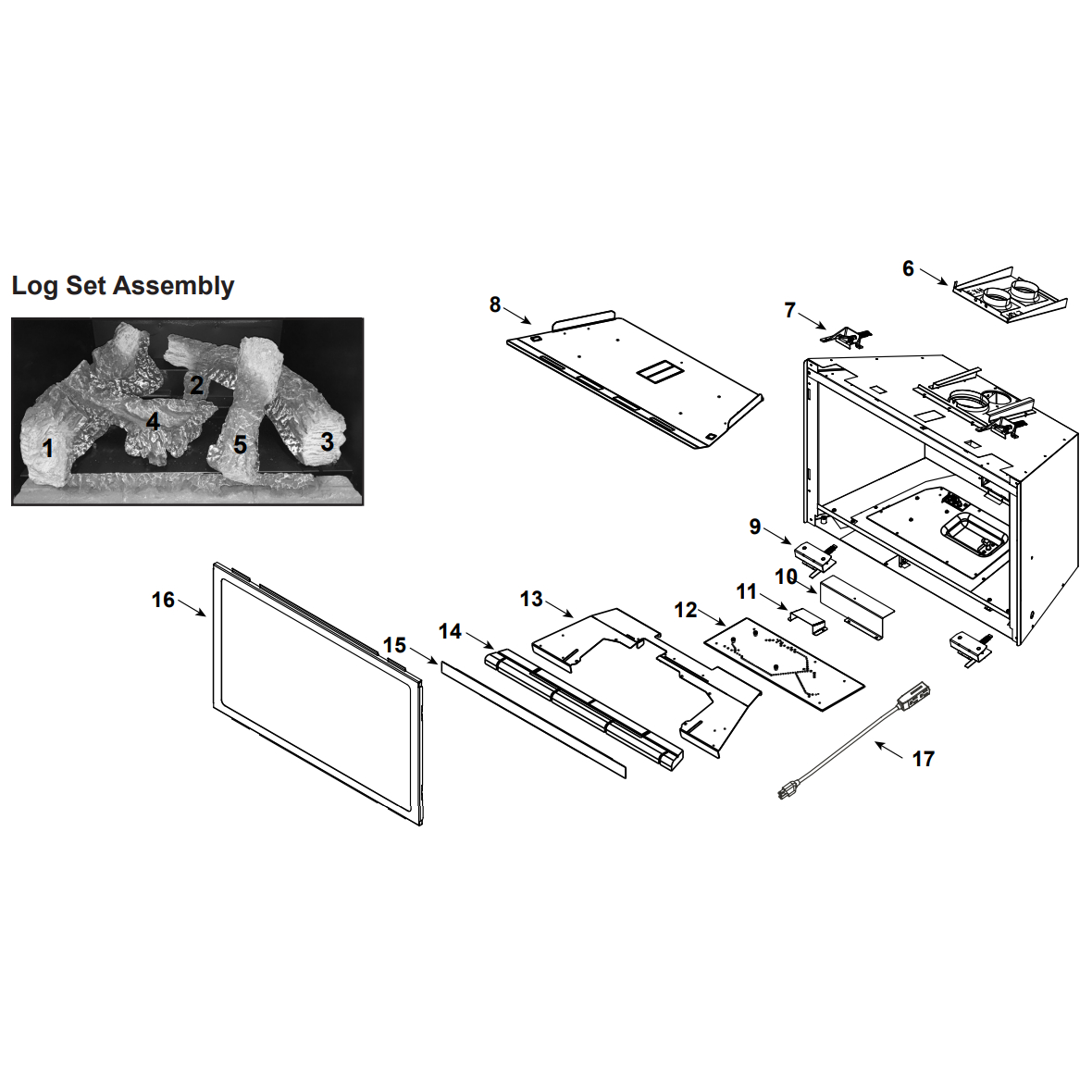 Log Set Assembly

2
4
1
5
3

8
7
6
9
10
11
12
13
14
15
16
17