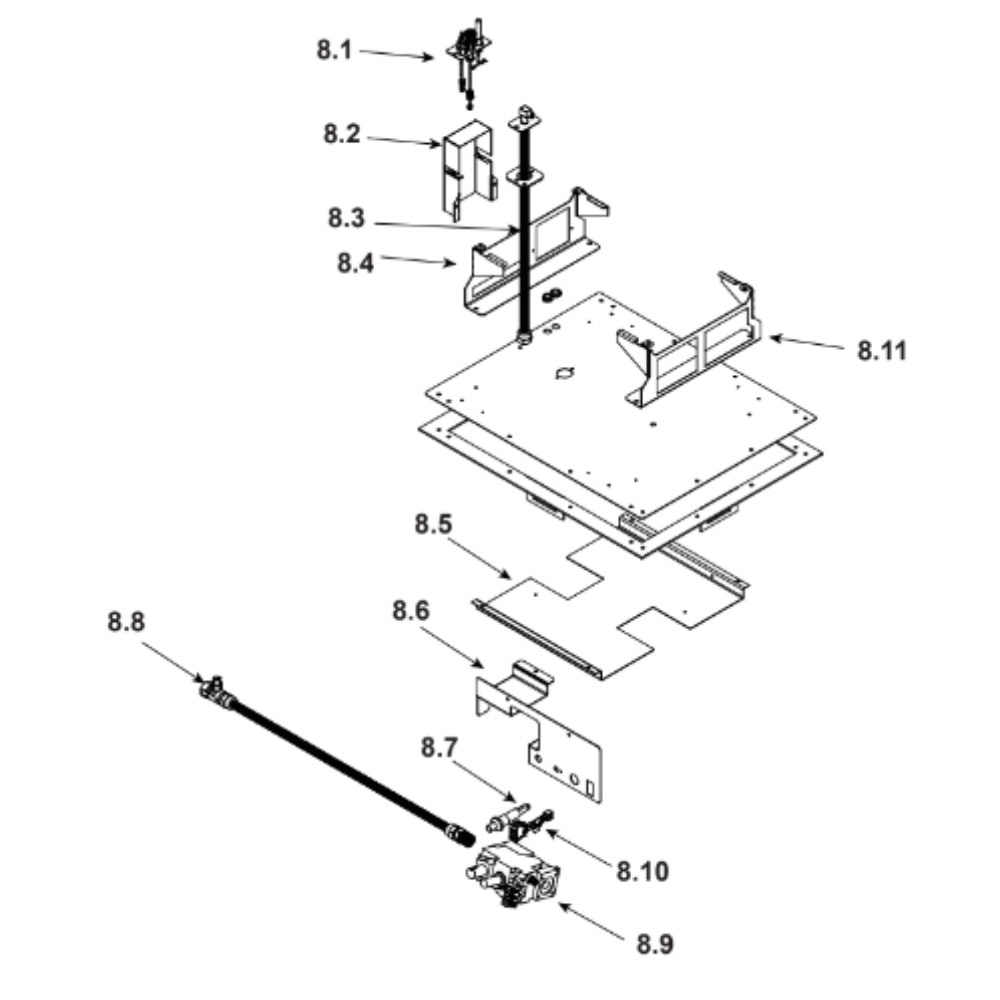 8.1
8.2
8.3
8.4
8.11
8.5
8.6
8.8
8.7
8.10
8.9