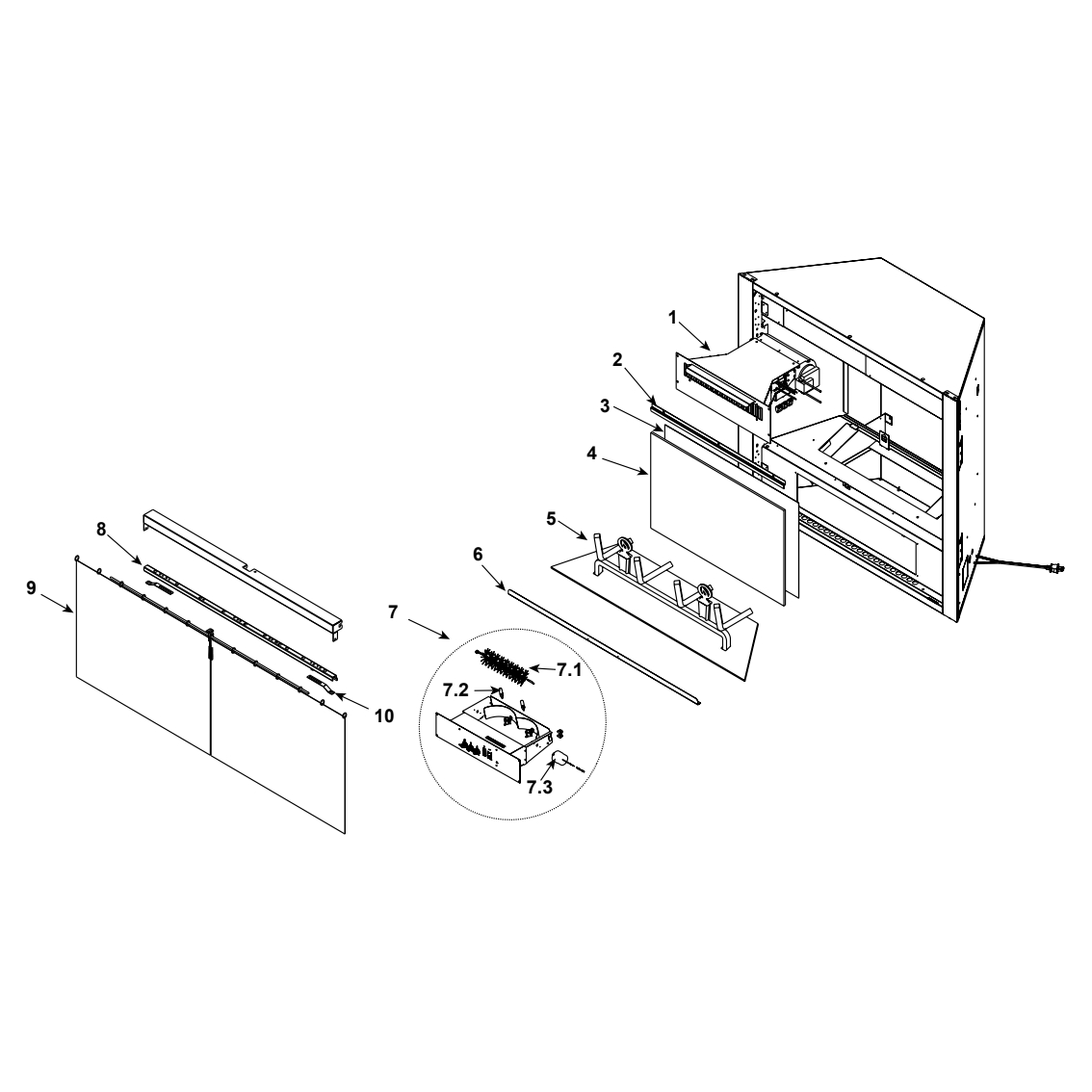 1
2
3
4
5
6
7
7.1
7.2
7.3
8
9
10