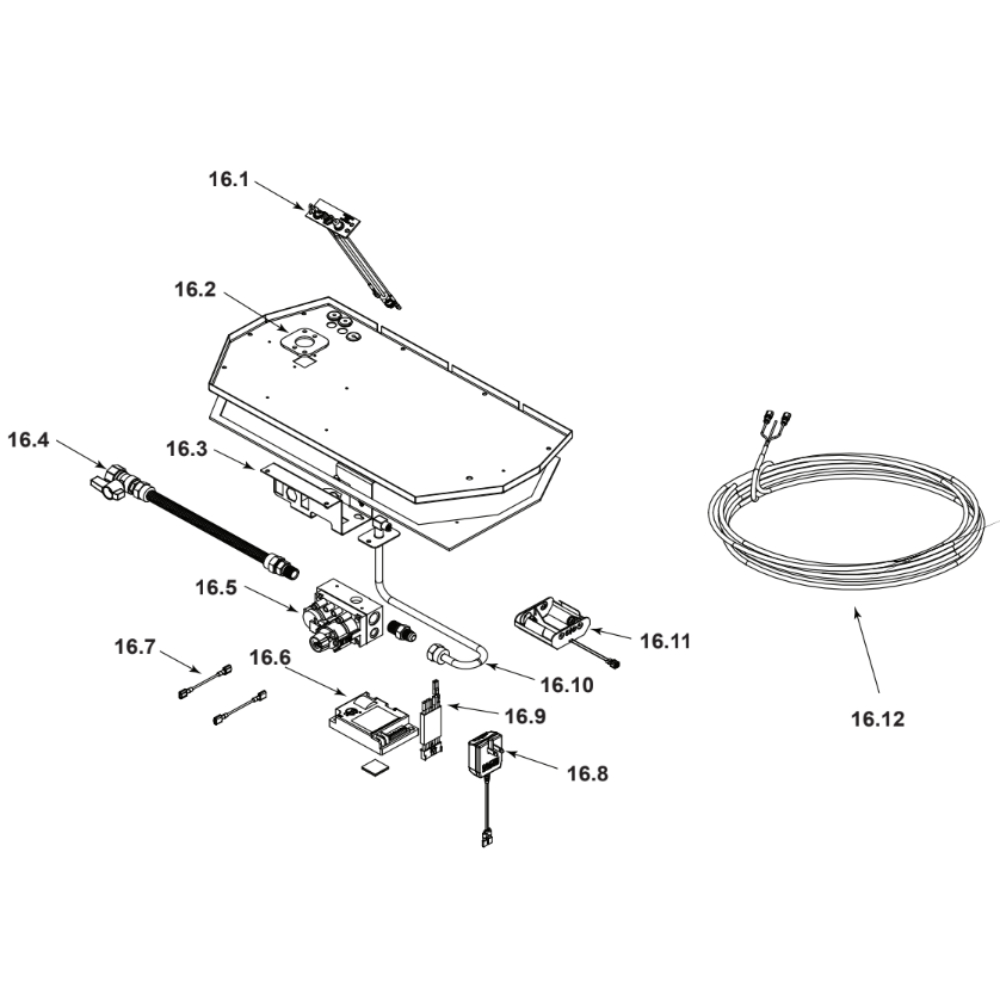 16.1
16.2
16.4
16.3
16.5
16.7
16.6
16.11
16.10
16.9
16.8
16.12