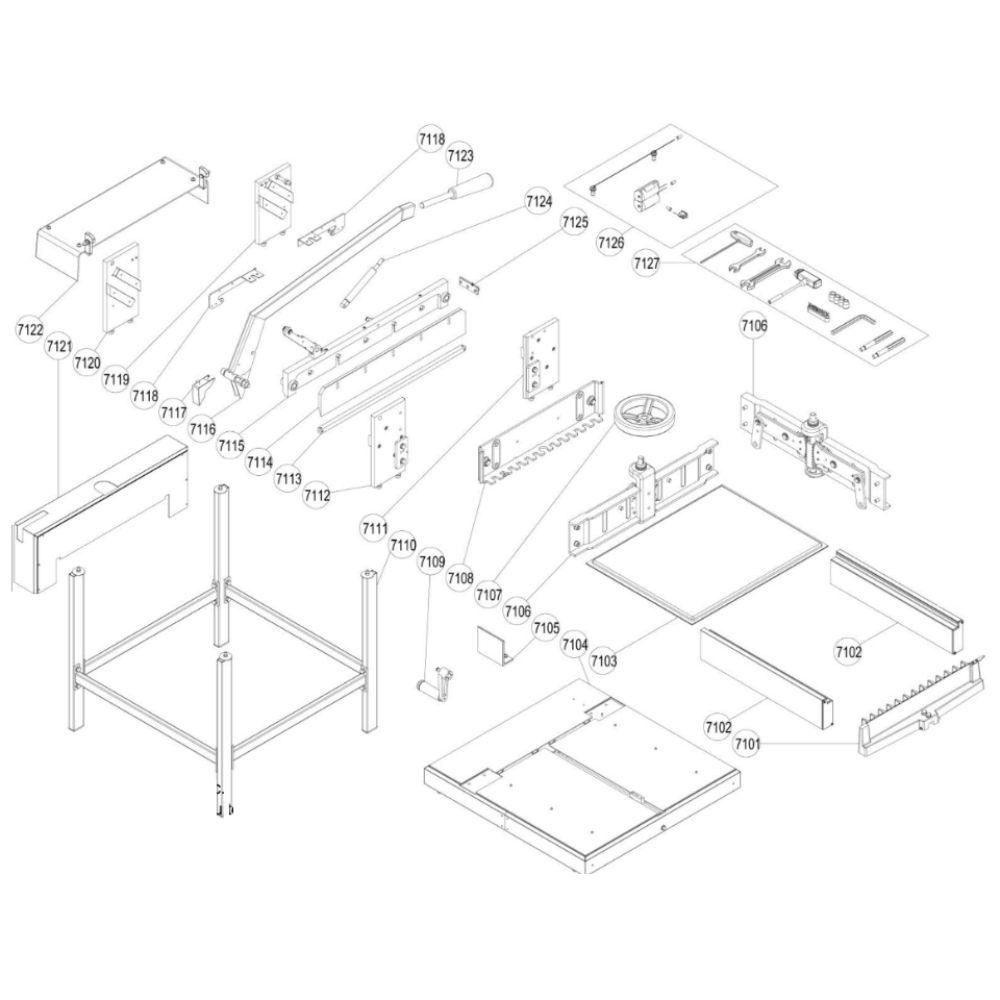 7118
7123
7124
7125
7126
7127
7106
7122
7121
7120
7119
7118
7117
7116
7115
7114
7113
7112
7111
7110
7109
7108
7107
7106
7105
7104
7103
7102
7102
7101