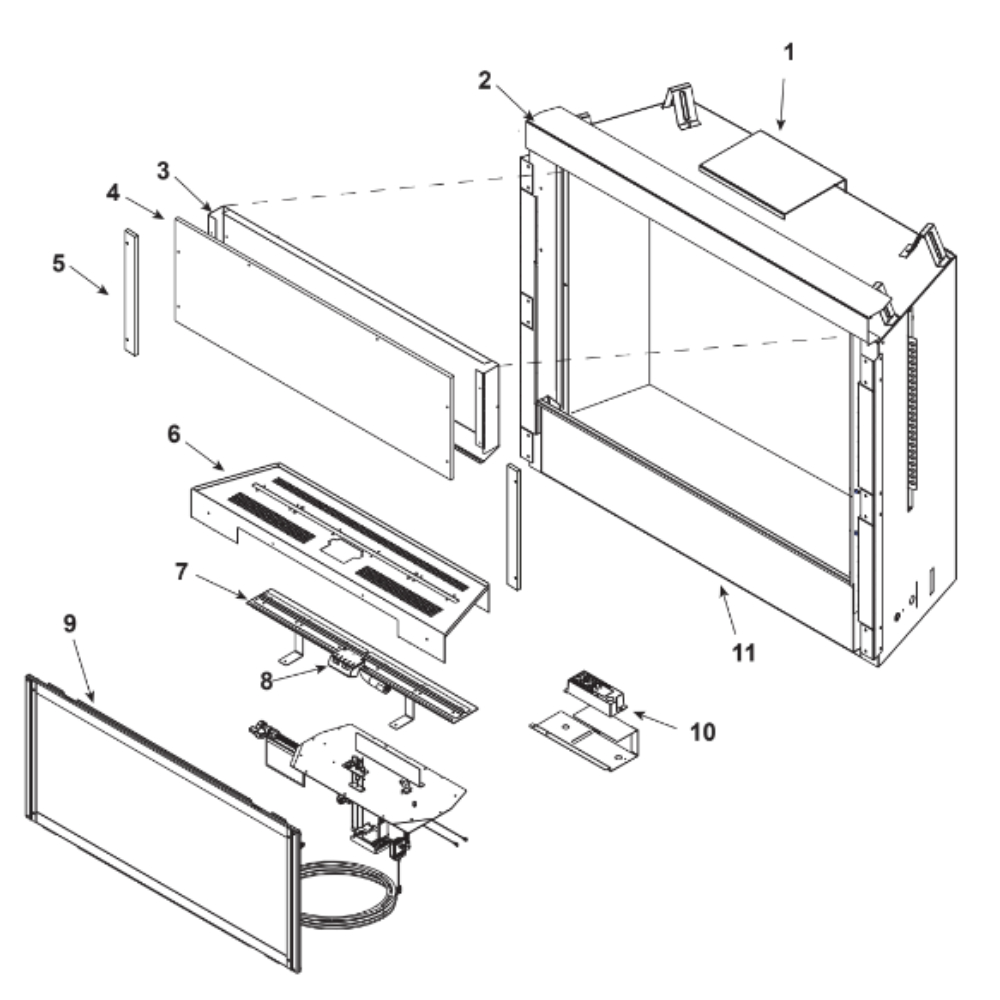 1
2
3
4
5
6
7
8
9
10
11