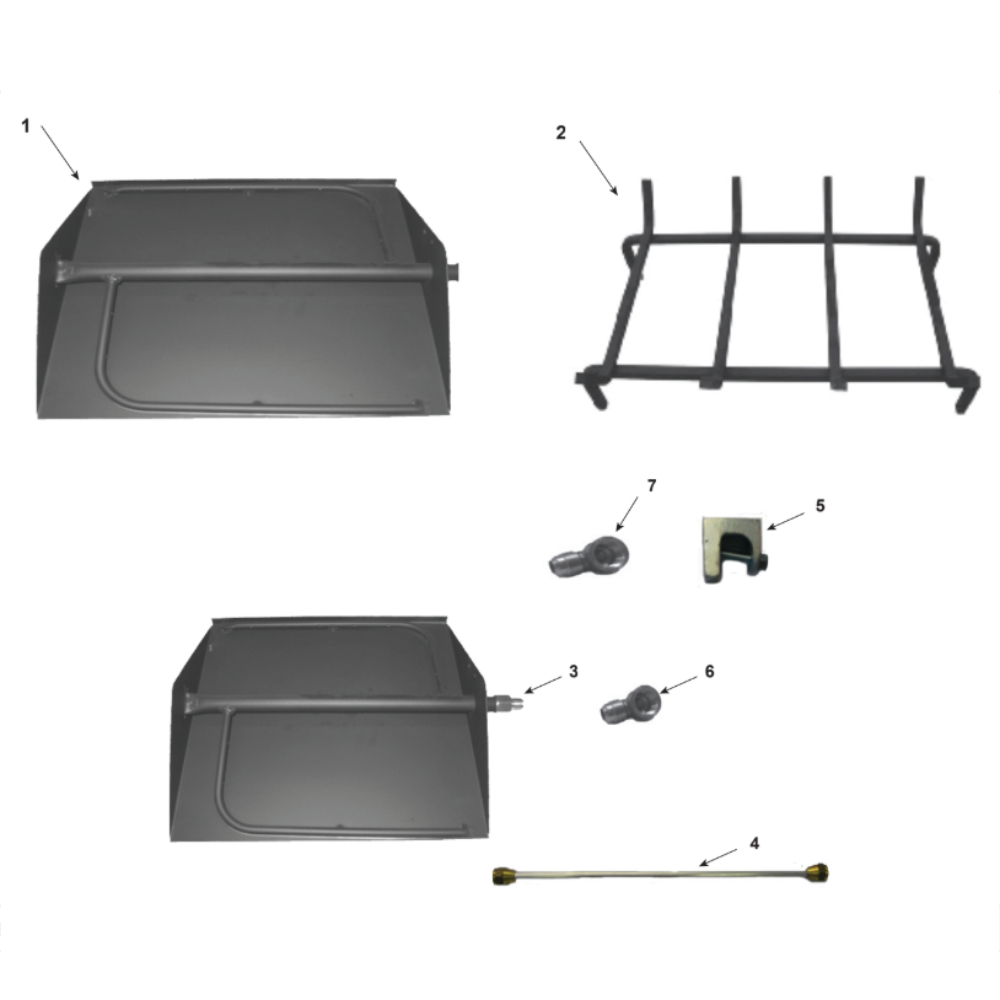 1

2

7

5

3

6

4