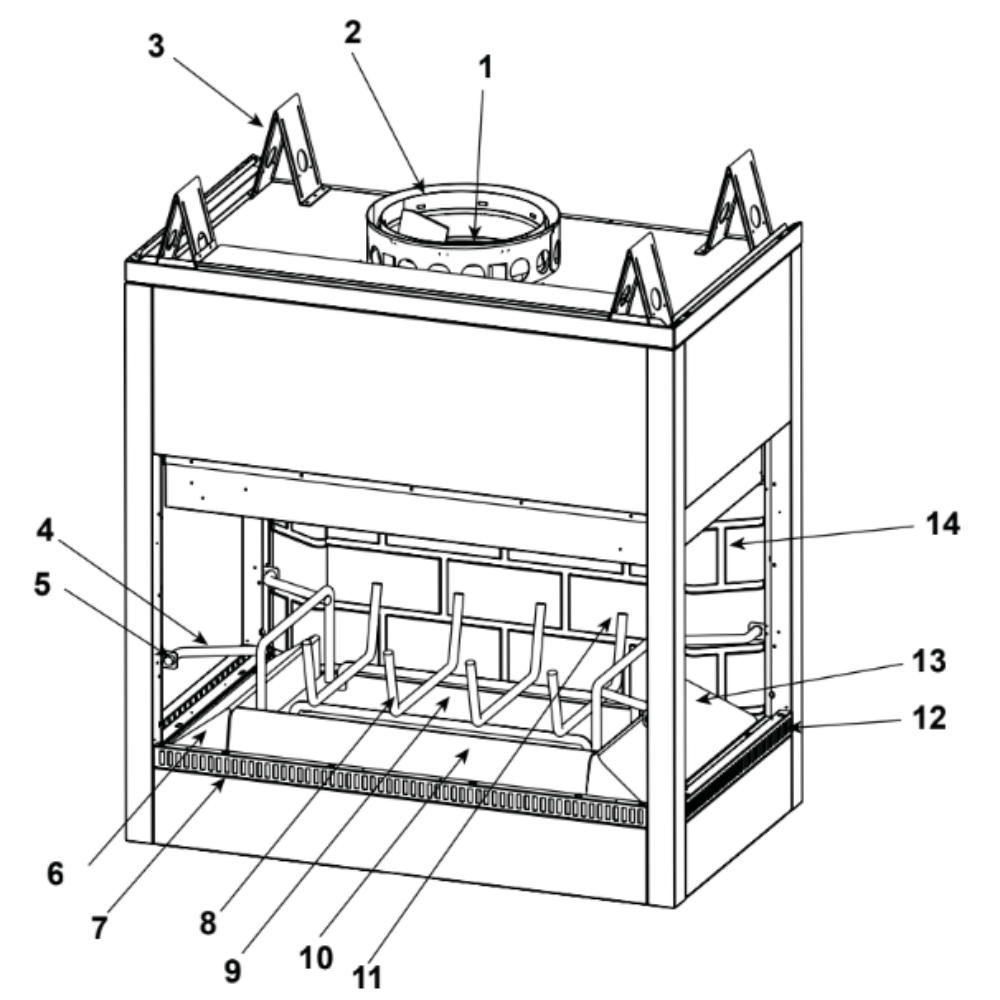 3
2
1
4
5
14
13
12
6
7
8
9
10
11