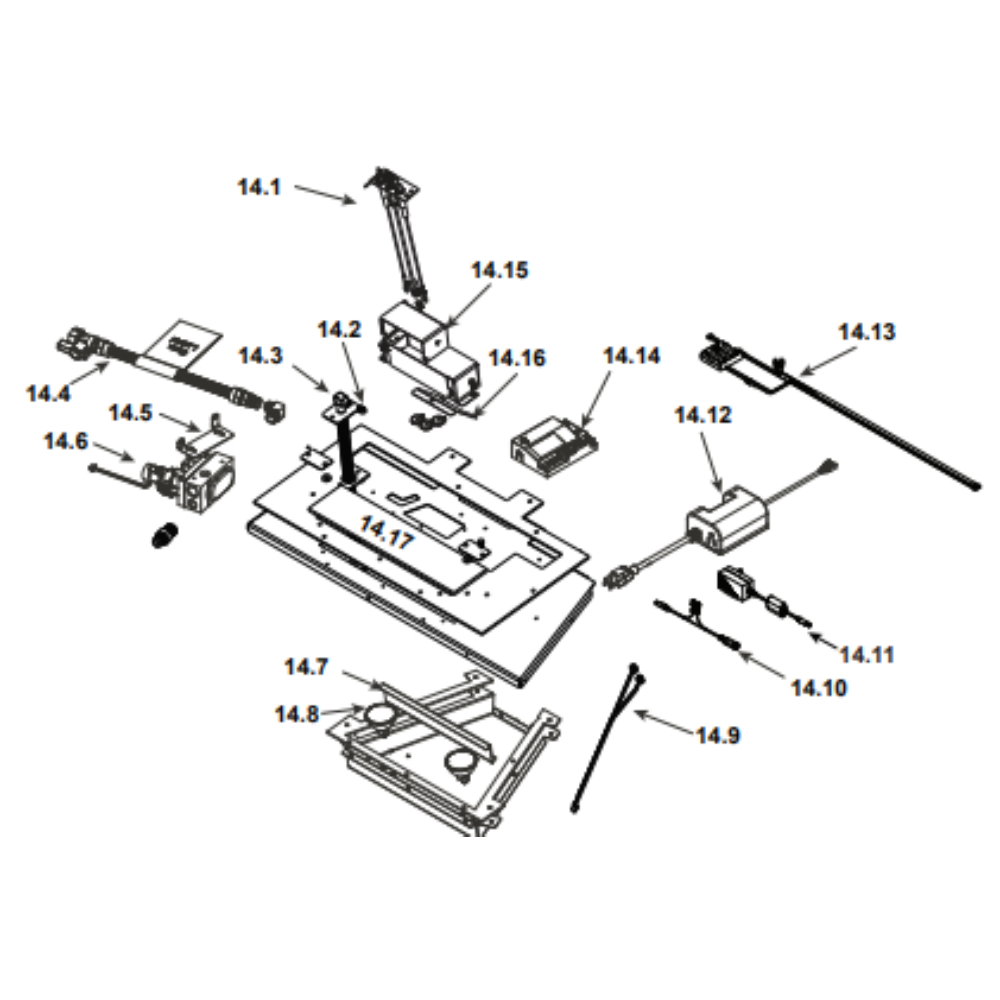 14.1
14.15
14.2
14.3
14.16
14.14
14.13
14.4
14.5
14.6
14.12
14.17
14.11
14.10
14.7
14.8
14.9