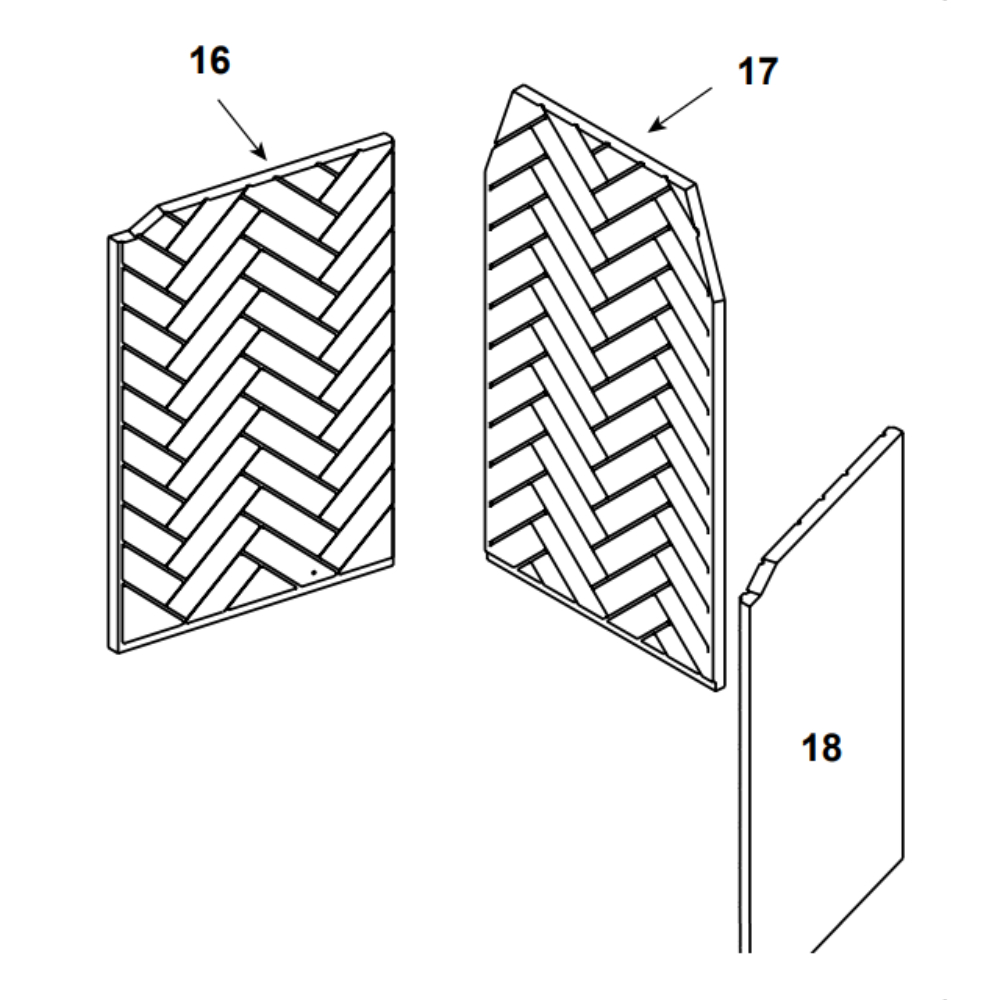 16

17

18