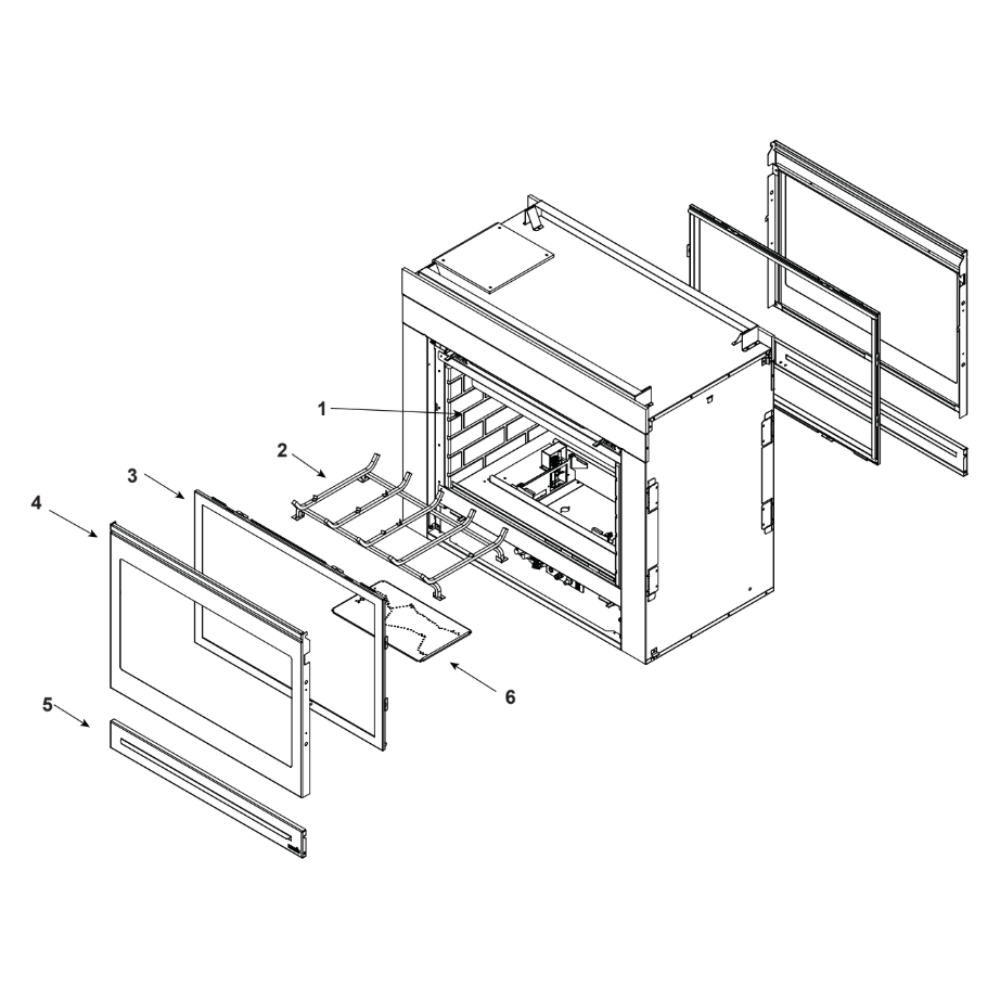 1
2
3
4
5
6