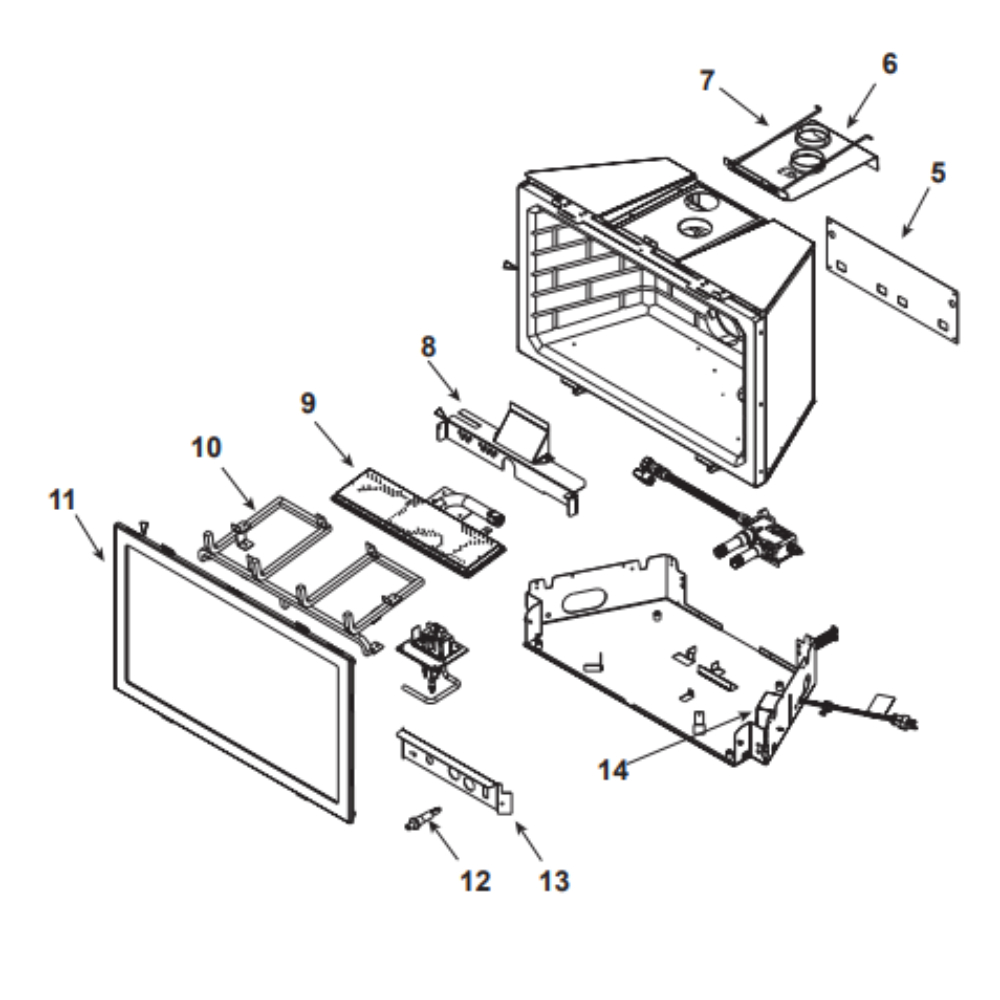 7
6
5
8
9
10
11
14
12
13