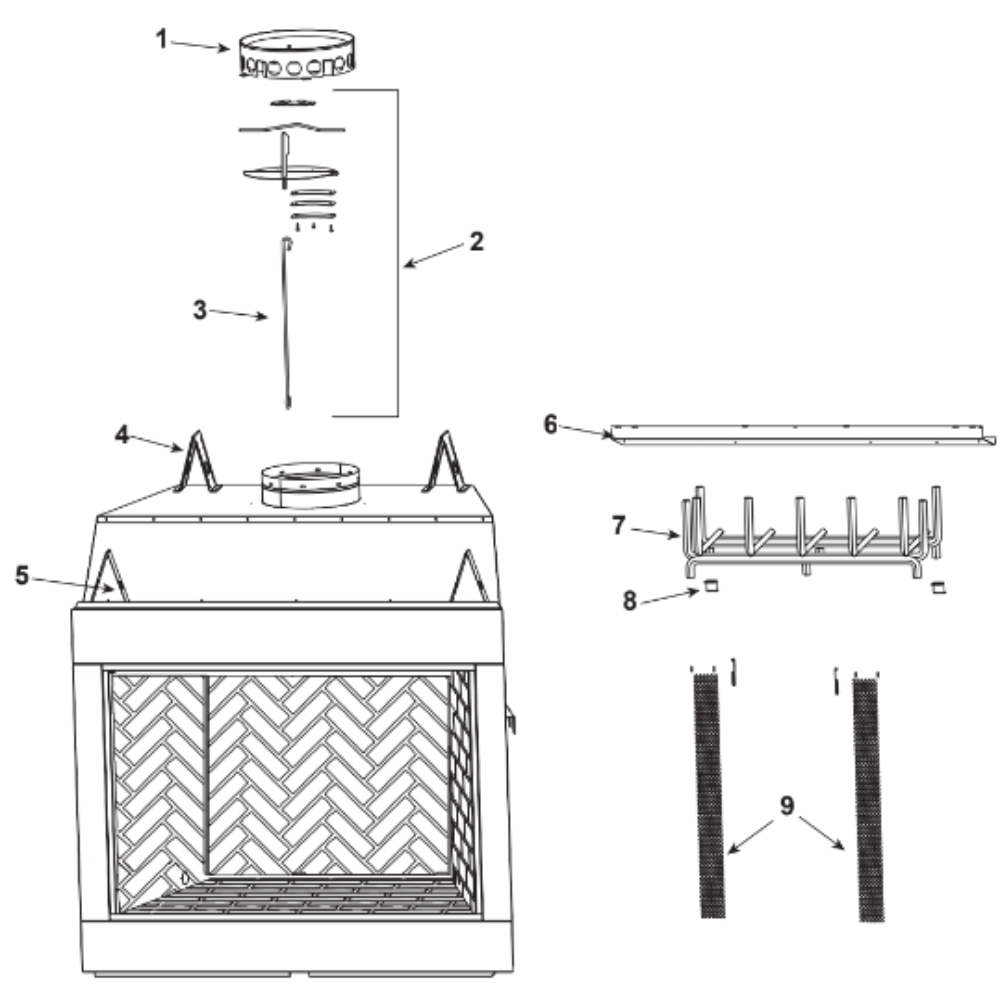 1
2
3
4
5
6
7
8
9