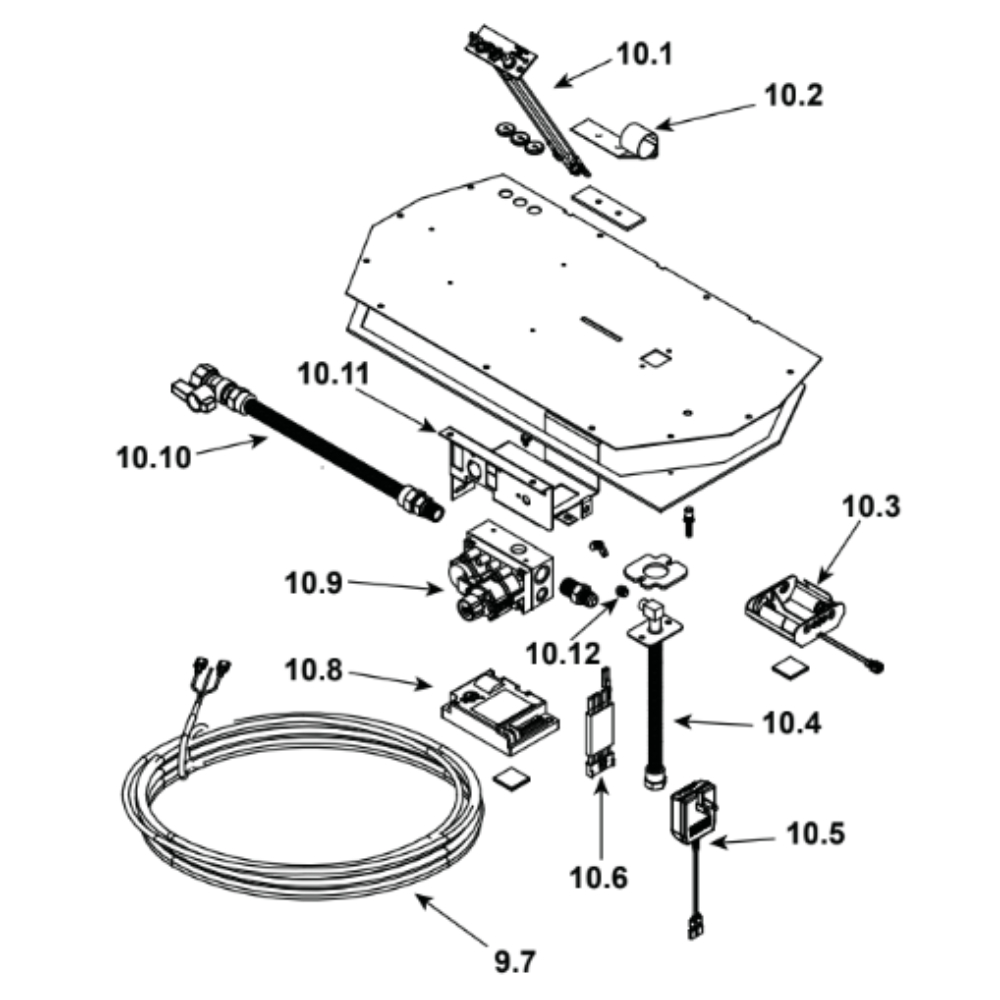 10.1
10.2
10.11
10.10
10.3
10.9
10.12
10.8
10.4
10.5
10.6
9.7