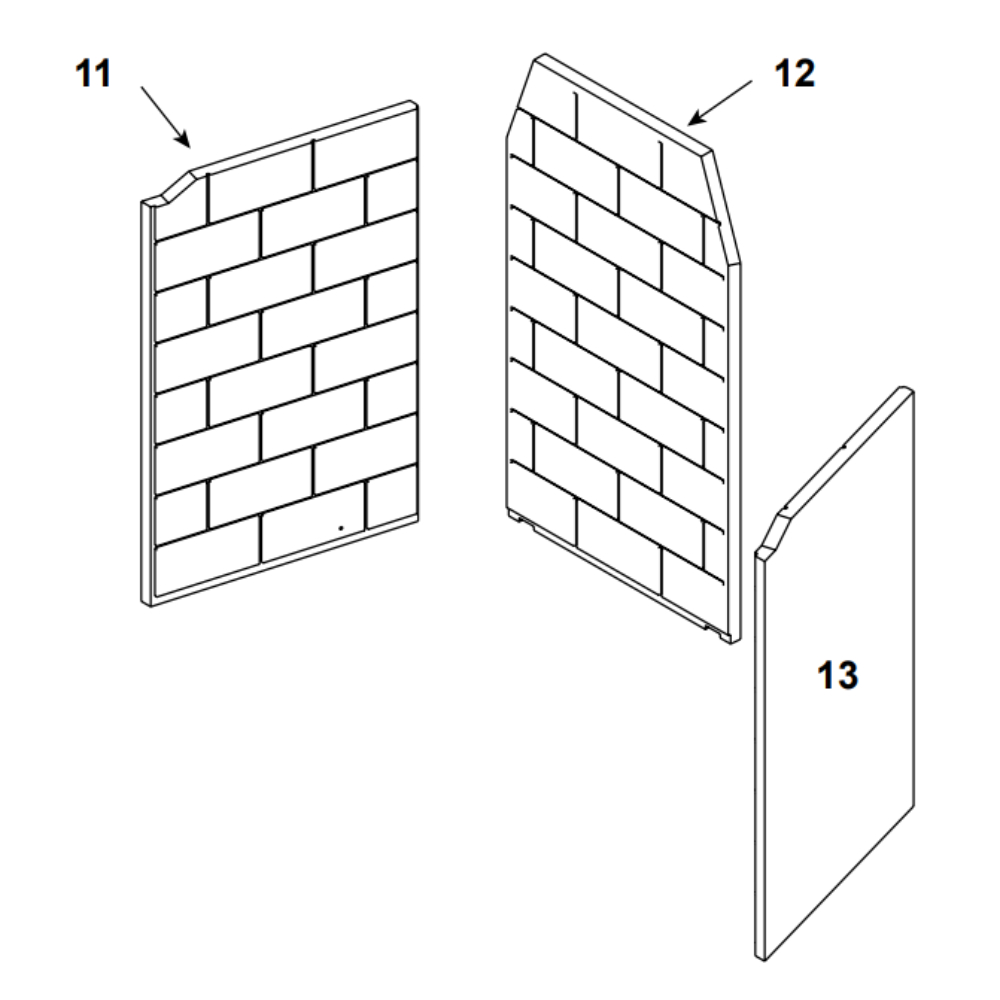 11

12

13