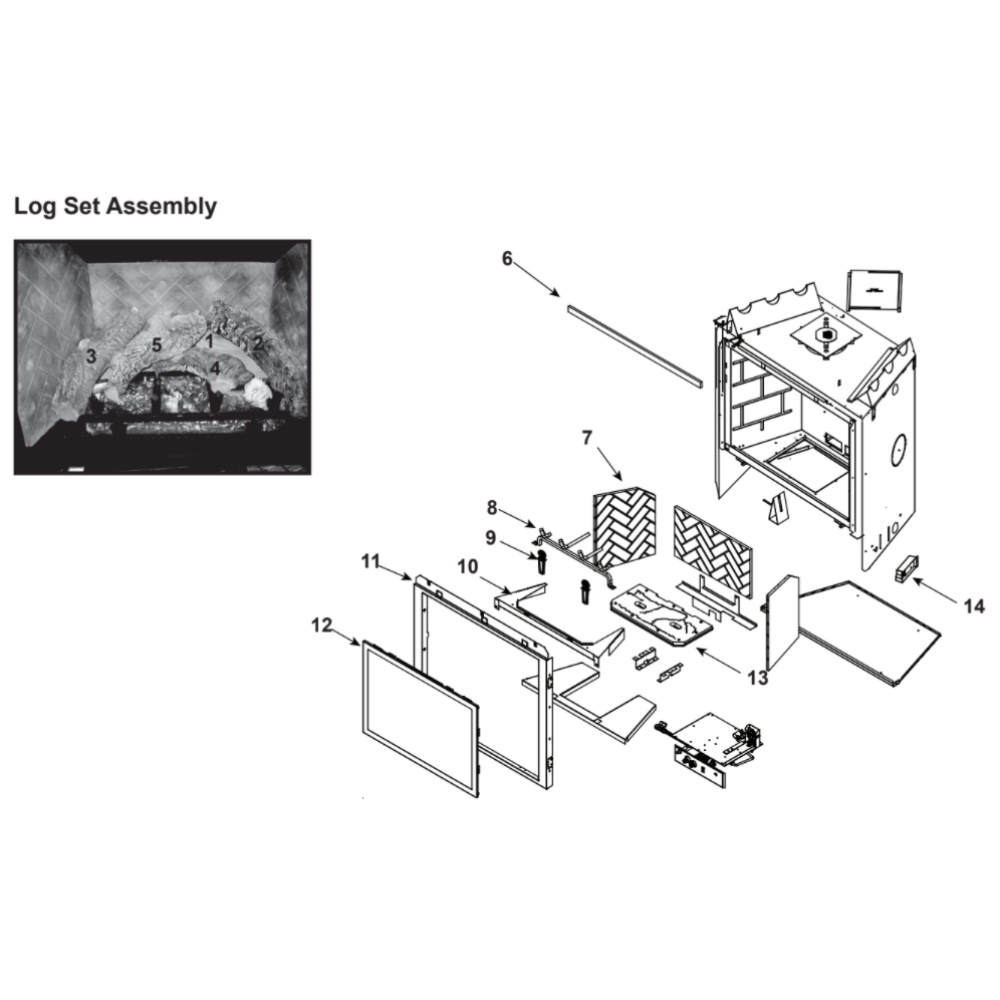 Log Set Assembly

3
5
1
2
4

6
7
8
9
10
11
12
13
14