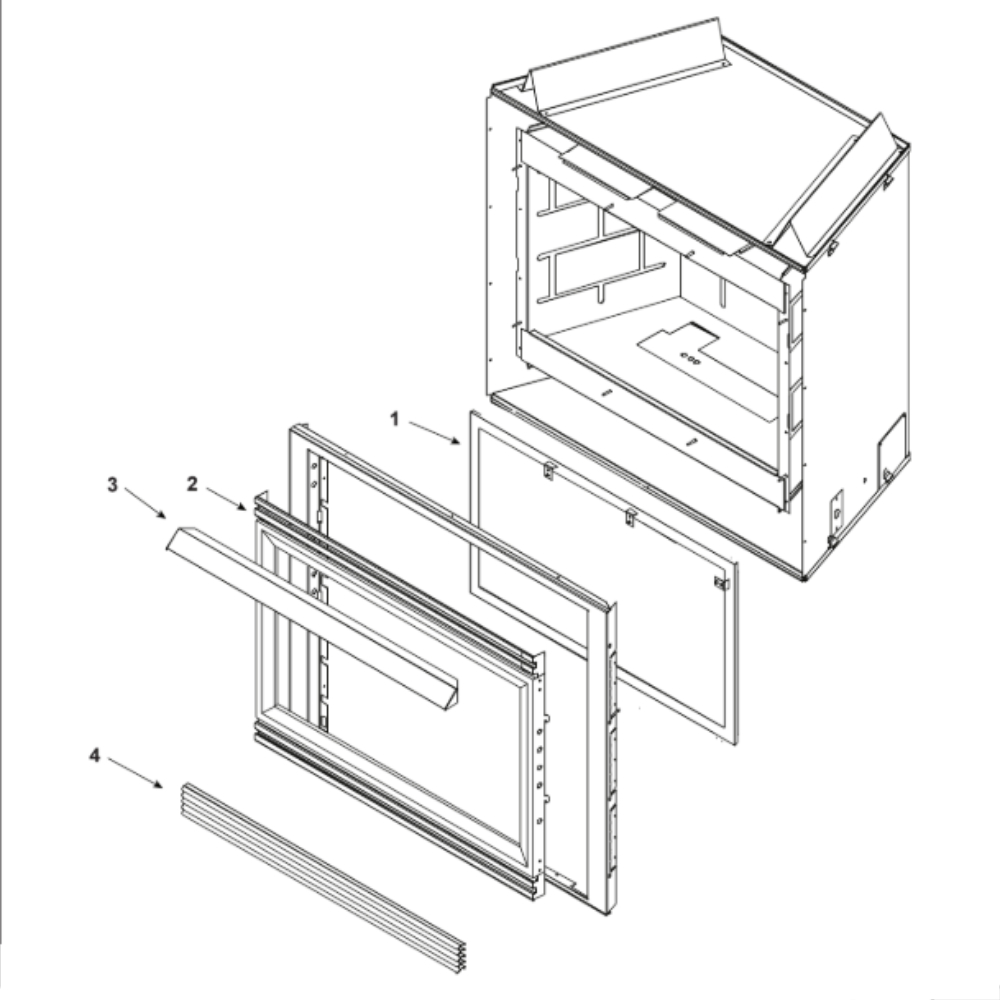 1
3
2
4