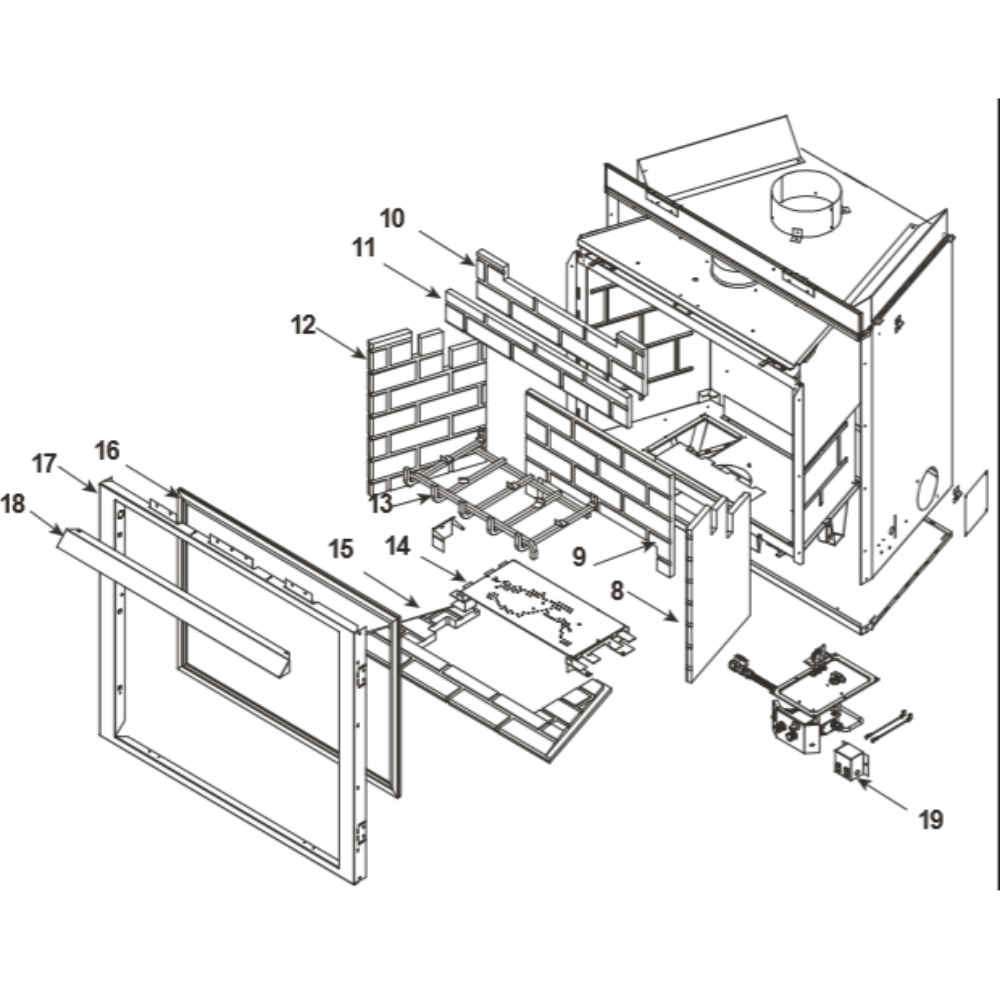 10
11
12
17
16
18
13
15
14
9
8
19